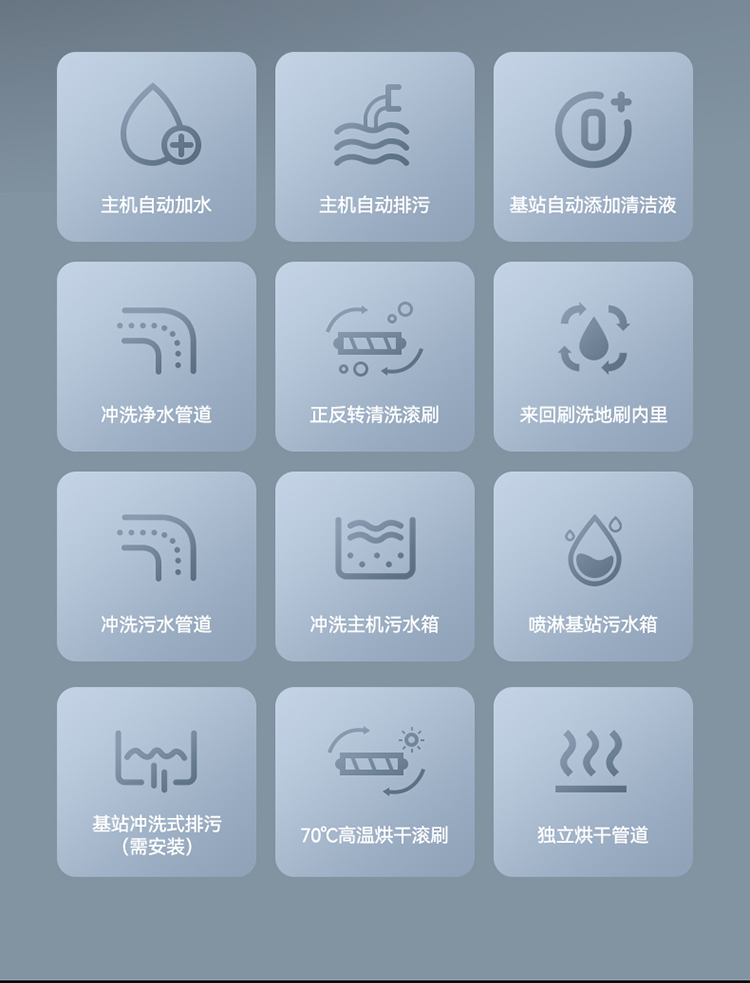 主机自动加水

主机自动排污

基站自动添加清洁液

冲洗净水管道

正反转清洗滚刷

来回刷洗地刷内里

冲洗污水管道

冲洗主机污水箱

喷淋基站污水箱

基站冲洗式排污
（需安装）

70℃高温烘干滚刷

独立烘干管道