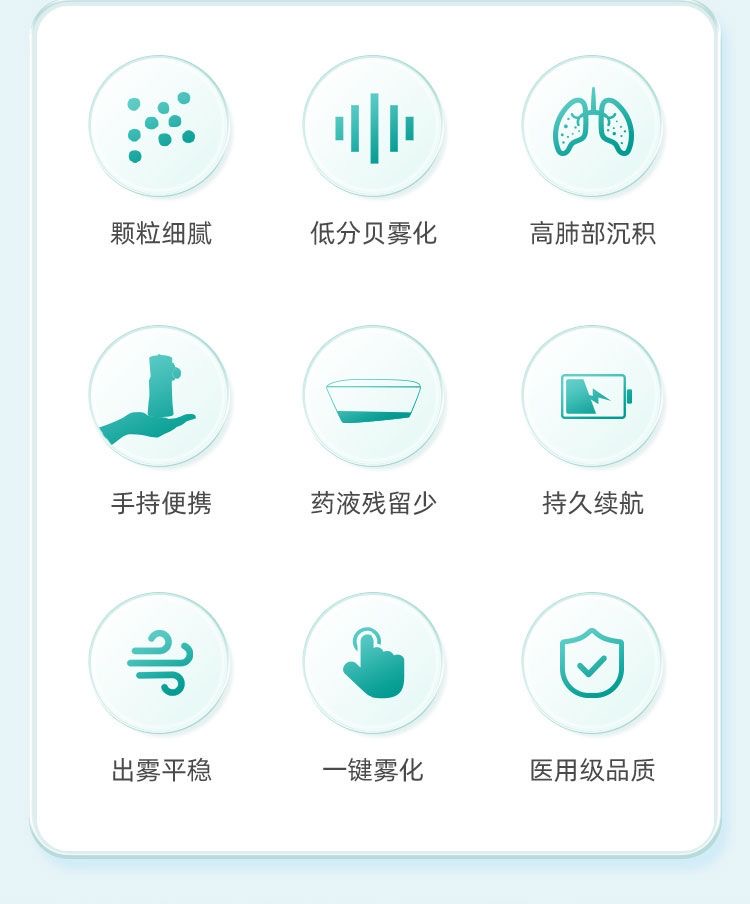 颗粒细腻

低分贝雾化

高肺部沉积

手持便携

药液残留少

持久续航

出雾平稳

一键雾化

医用级品质