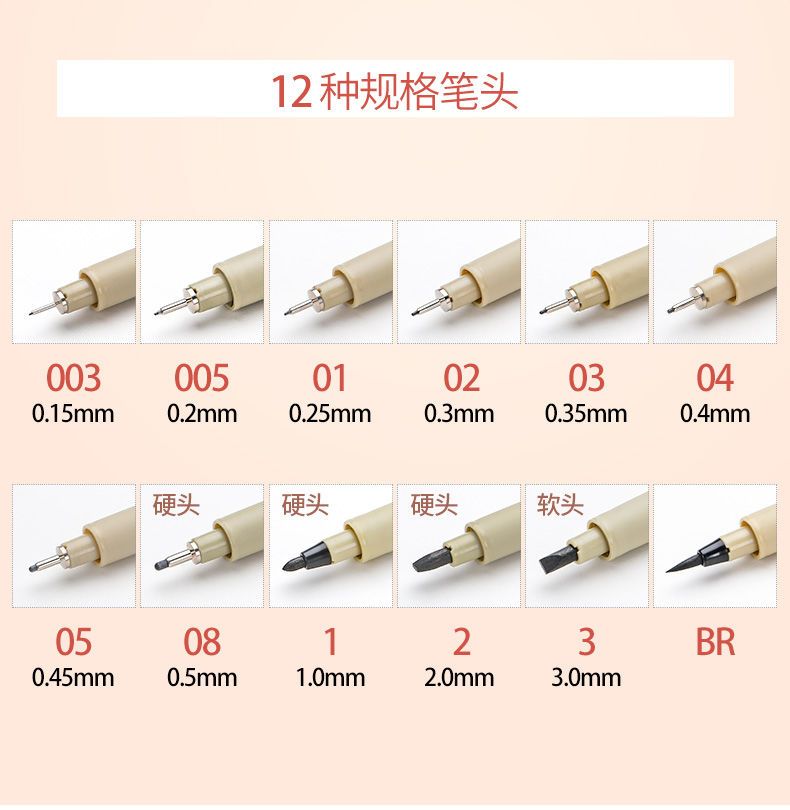 12 种规格笔头

003
0.15mm

005
0.2mm

01
0.25mm

02
0.3mm

03
0.35mm

04
0.4mm

05
0.45mm

硬头
08
0.5mm

硬头
1
1.0mm

硬头
2
2.0mm

软头
3
3.0mm

BR