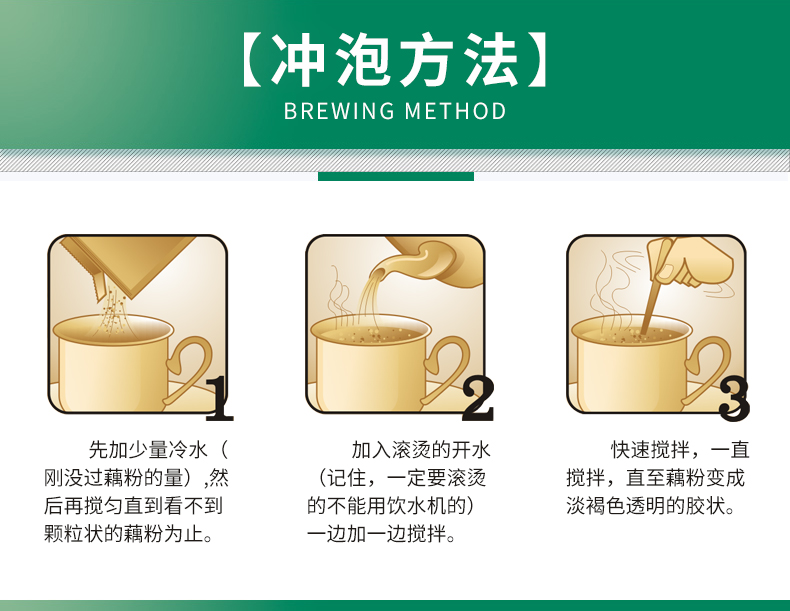 【冲泡方法】
BREWING METHOD

1

先加少量冷水（刚没过藕粉的量）,然后再搅匀直到看不到颗粒状的藕粉为止。

2

加入滚烫的开水（记住，一定要滚烫的不能用饮水机的）一边加一边搅拌。

3

快速搅拌，一直搅拌，直至藕粉变成淡褐色透明的胶状。