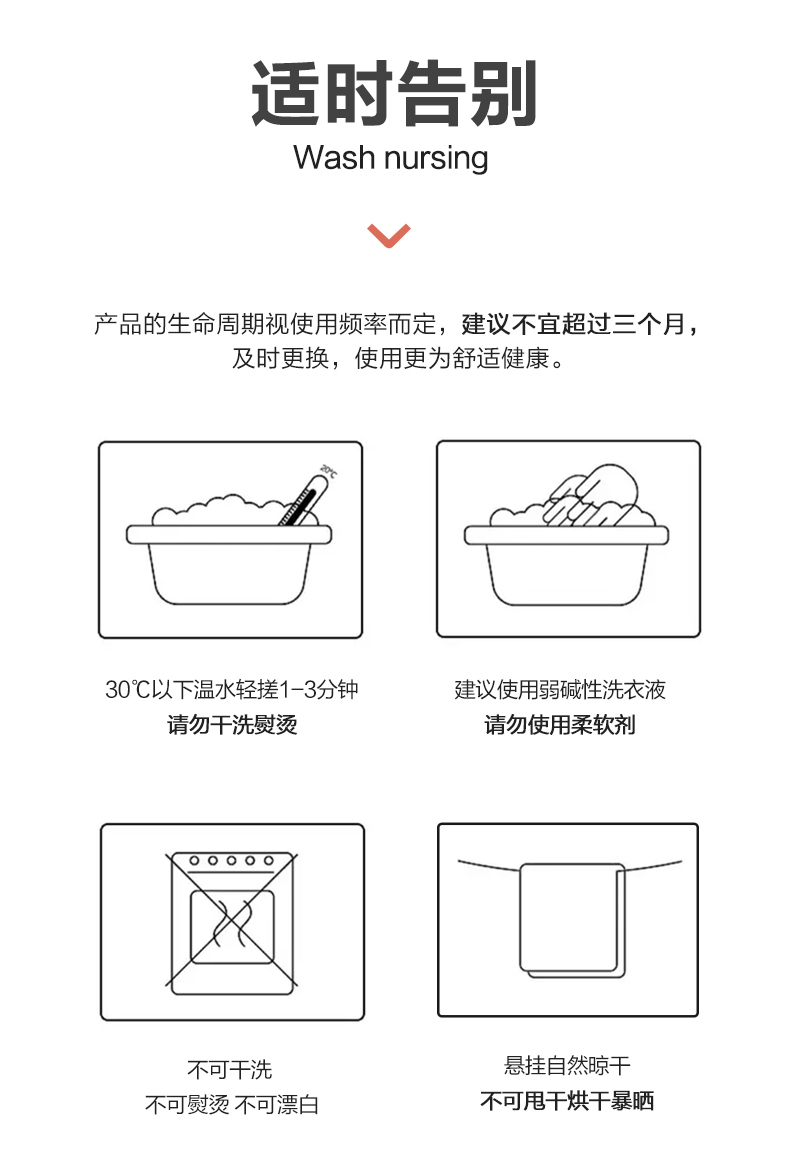 适时告别
Wash nursing

产品的生命周期视使用频率而定，建议不宜超过三个月，及时更换，使用更为舒适健康。

20℃

30℃以下温水轻搓1-3分钟
请勿干洗熨烫

建议使用弱碱性洗衣液
请勿使用柔软剂

不可干洗
不可熨烫 不可漂白

悬挂自然晾干
不可甩干烘干暴晒