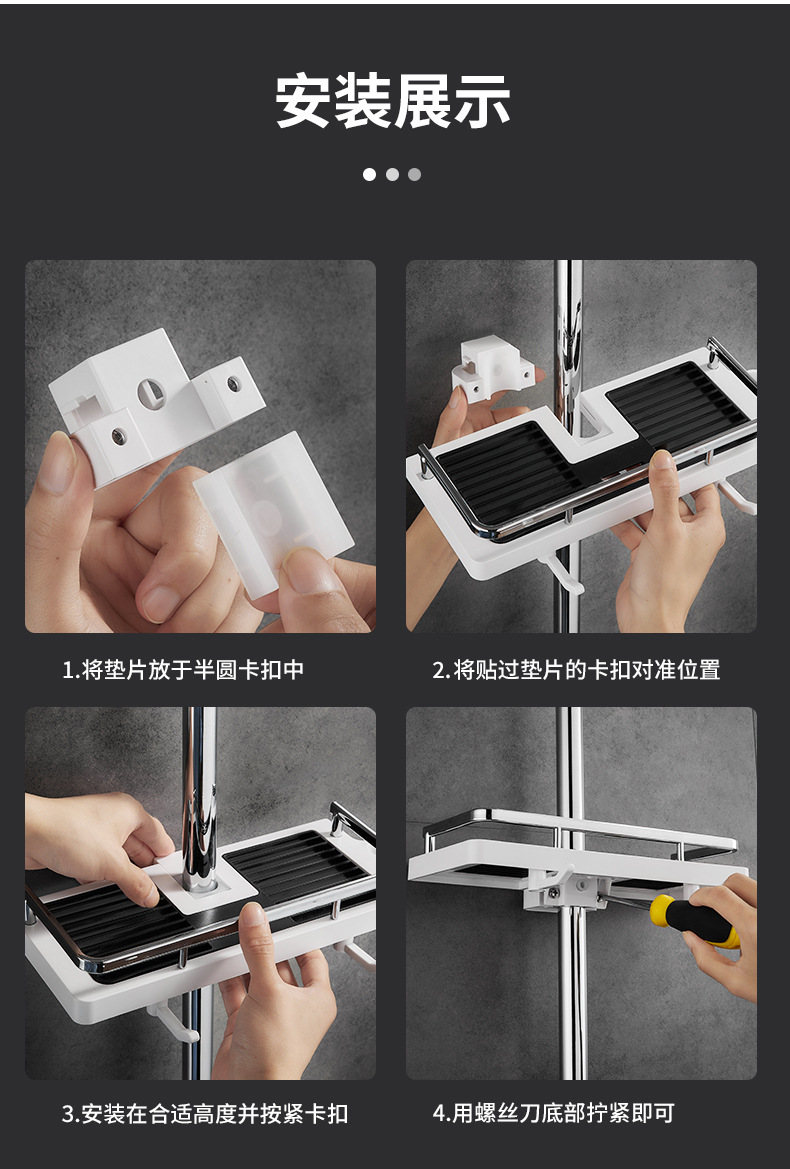 安装展示

1.将垫片放于半圆卡扣中

2.将贴过垫片的卡扣对准位置

3.安装在合适高度并按紧卡扣

4.用螺丝刀底部拧紧即可