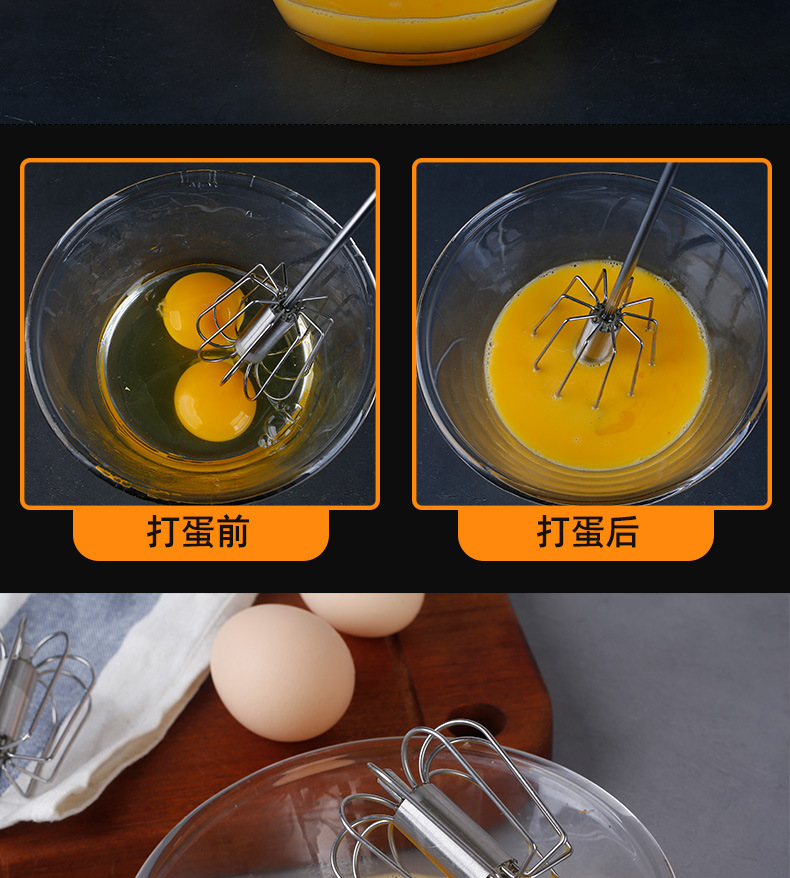 打蛋前

打蛋后