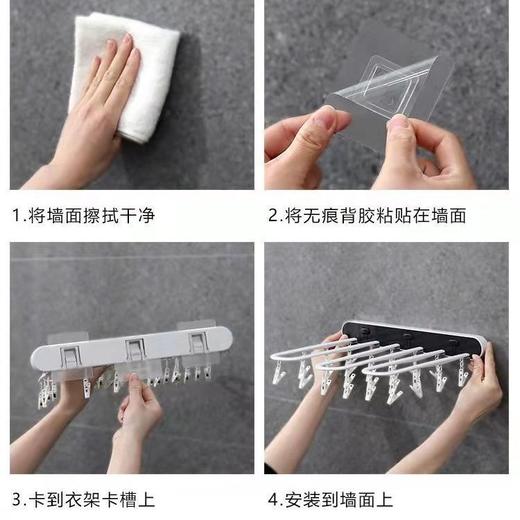 1.将墙面擦拭干净

2.将无痕背胶粘贴在墙面

3.卡到衣架卡槽上

4.安装到墙面上