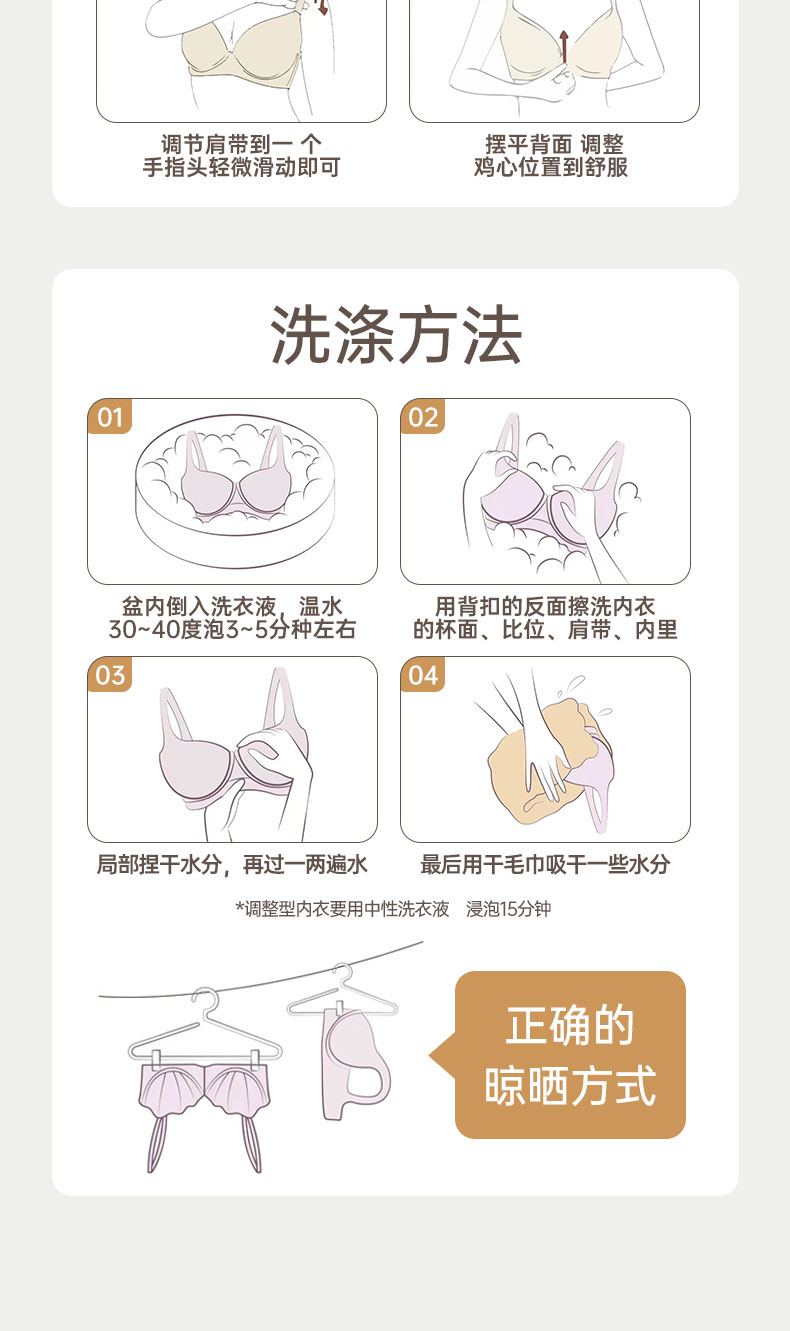 调节肩带到一 个
手指头轻微滑动即可

摆平背面 调整
鸡心位置到舒服

洗涤方法

01

盆内倒入洗衣液，温水
30~40度泡3~5分种左右

02

用背扣的反面擦洗内衣
的杯面、比位、肩带、内里

03

局部捏干水分，再过一两遍水

04

最后用干毛巾吸干一些水分

*调整型内衣要用中性洗衣液　浸泡15分钟

正确的
晾晒方式