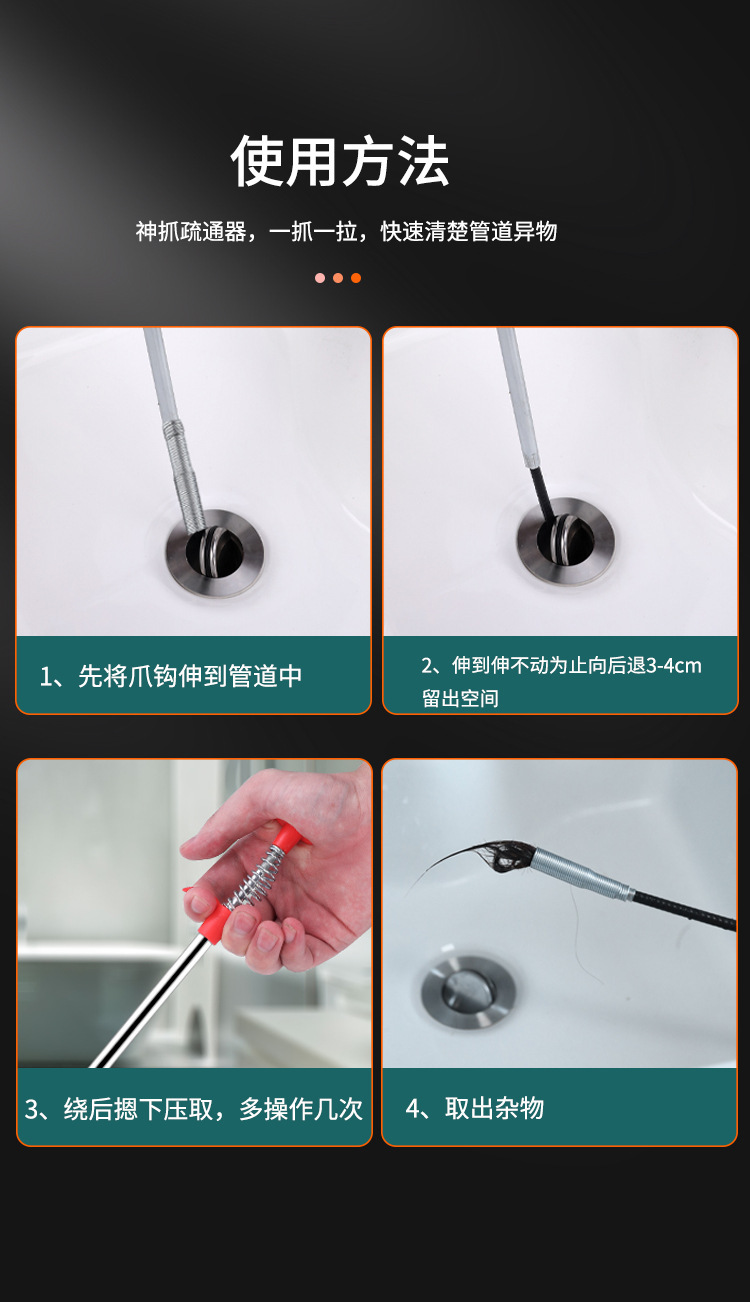 使用方法

神抓疏通器，一抓一拉，快速清楚管道异物

1、先将爪钩伸到管道中

2、伸到伸不动为止向后退3-4cm留出空间

3、绕后摁下压取，多操作几次

4、取出杂物