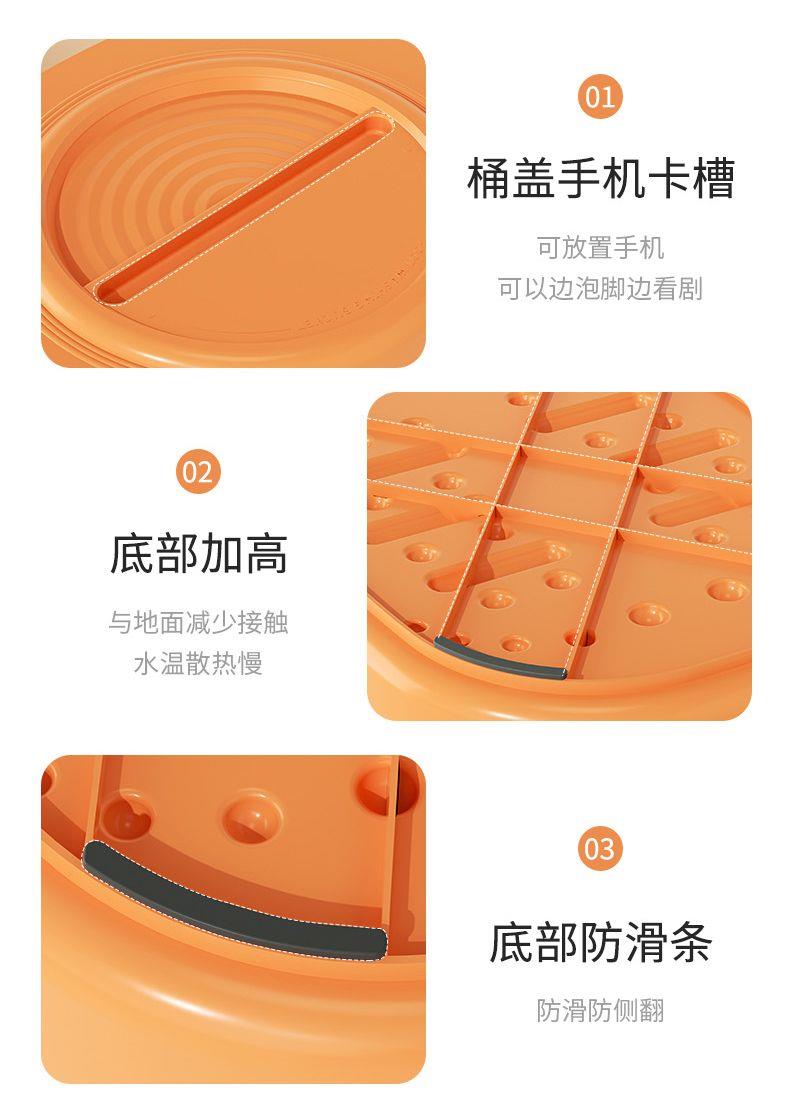 01

桶盖手机卡槽

可放置手机
可以边泡脚边看剧

02

底部加高

与地面减少接触
水温散热慢

03

底部防滑条

防滑防侧翻