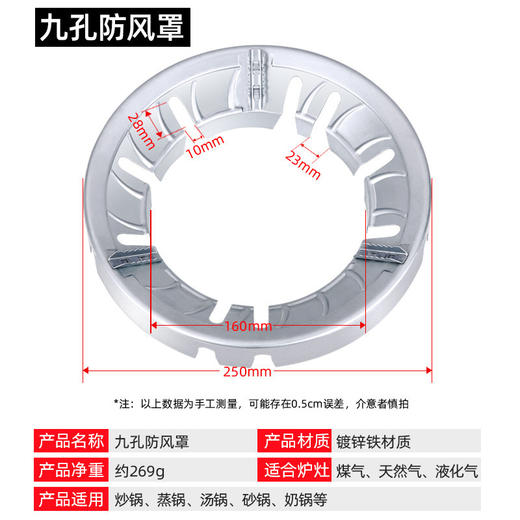 九孔防风罩

28mm
10mm
23mm
160mm
250mm

*注：以上数据为手工测量，可能存在0.5cm误差，介意者慎拍

| 产品名称 | 九孔防风罩 | 产品材质 | 镀锌铁材质 |
|---|---|---|---|
| 产品净重 | 约269g | 适合炉灶 | 煤气、天然气、液化气 |
| 产品适用 | 炒锅、蒸锅、汤锅、砂锅、奶锅等 | | |