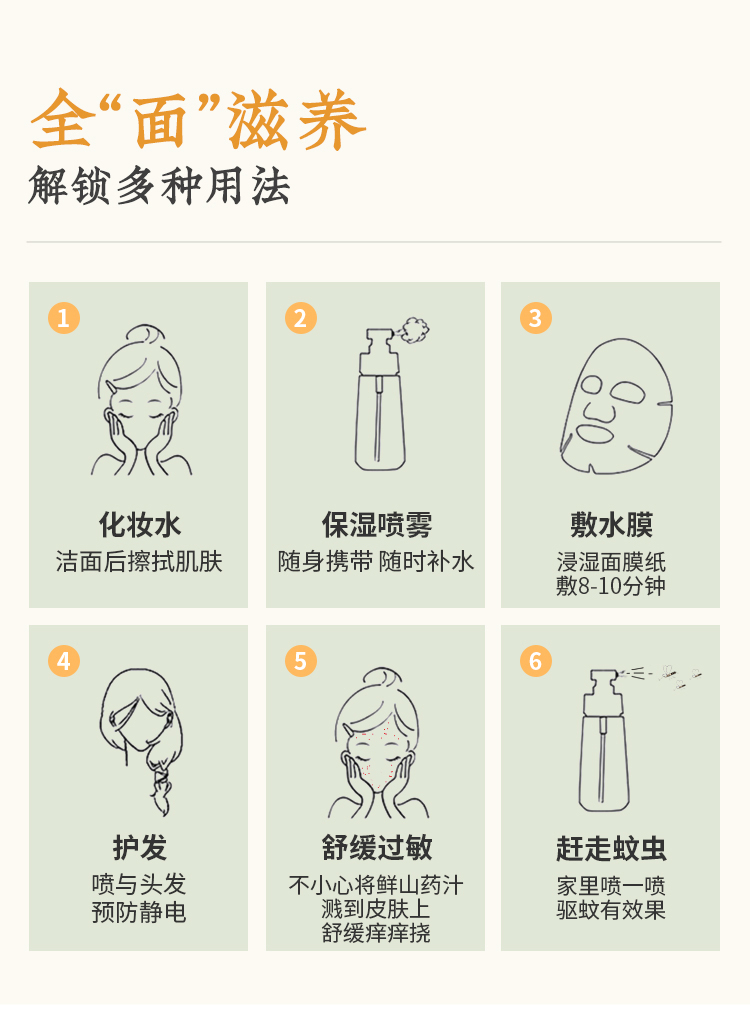 全“面”滋养
解锁多种用法

1
化妆水
洁面后擦拭肌肤

2
保湿喷雾
随身携带 随时补水

3
敷水膜
浸湿面膜纸
敷8-10分钟

4
护发
喷与头发
预防静电

5
舒缓过敏
不小心将鲜山药汁
溅到皮肤上
舒缓痒痒挠

6
赶走蚊虫
家里喷一喷
驱蚊有效果