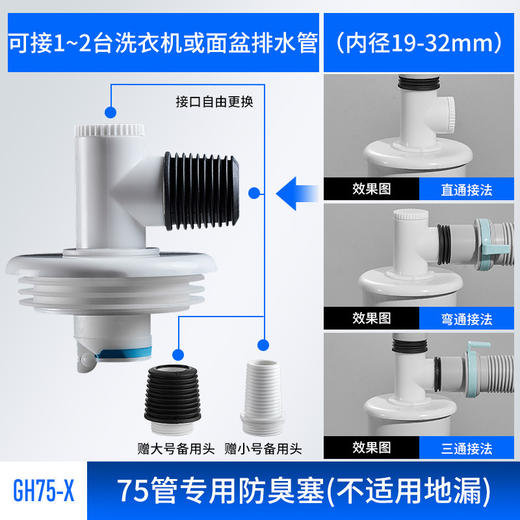 可接1~2台洗衣机或面盆排水管

（内径19-32mm）

接口自由更换

效果图 直通接法

效果图 弯通接法

效果图 三通接法

赠大号备用头 赠小号备用头

GH75-X

75管专用防臭塞(不适用地漏)