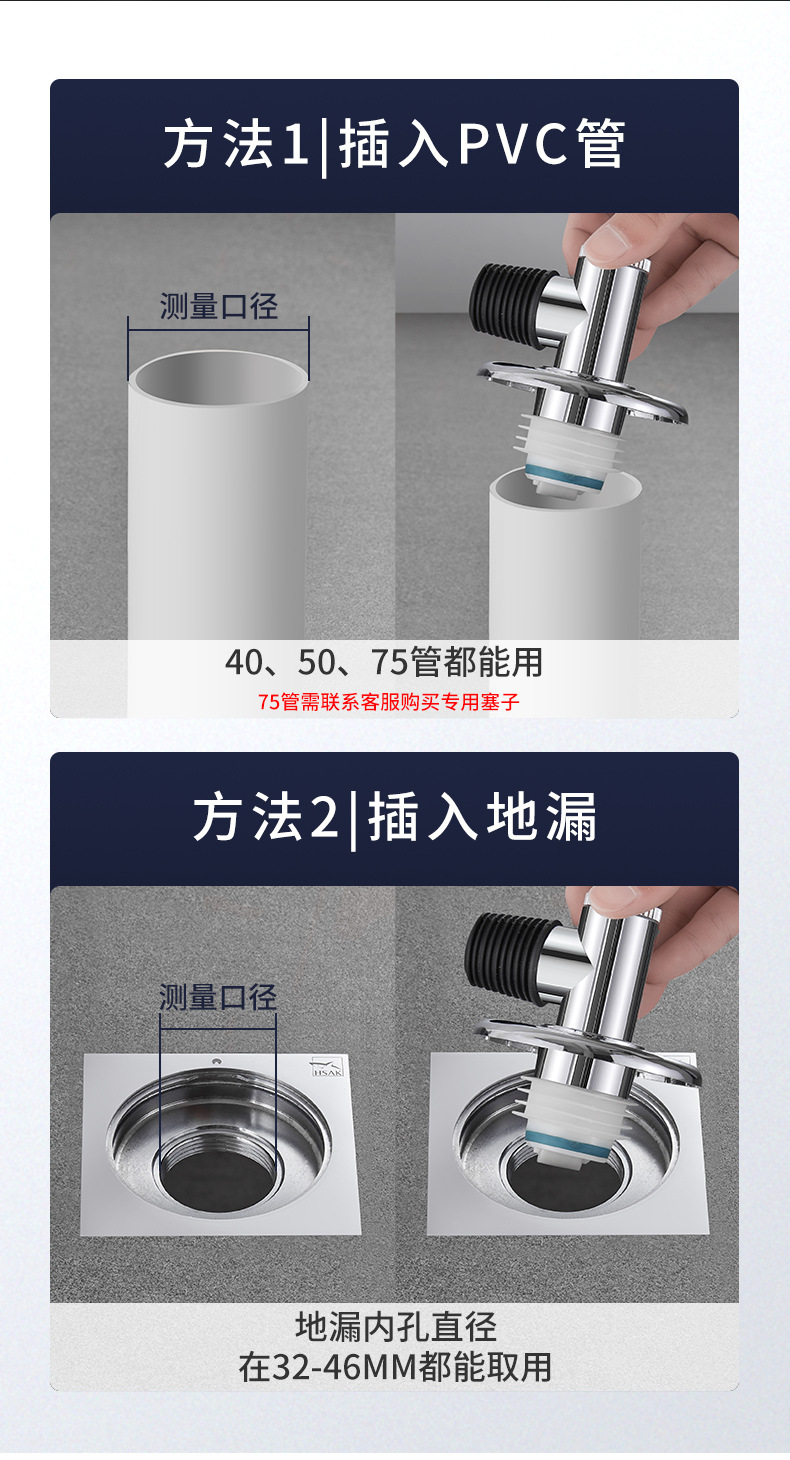 方法1|插入PVC管

测量口径

40、50、75管都能用

75管需联系客服购买专用塞子

方法2|插入地漏

测量口径

HSAK

地漏内孔直径
在32-46MM都能取用