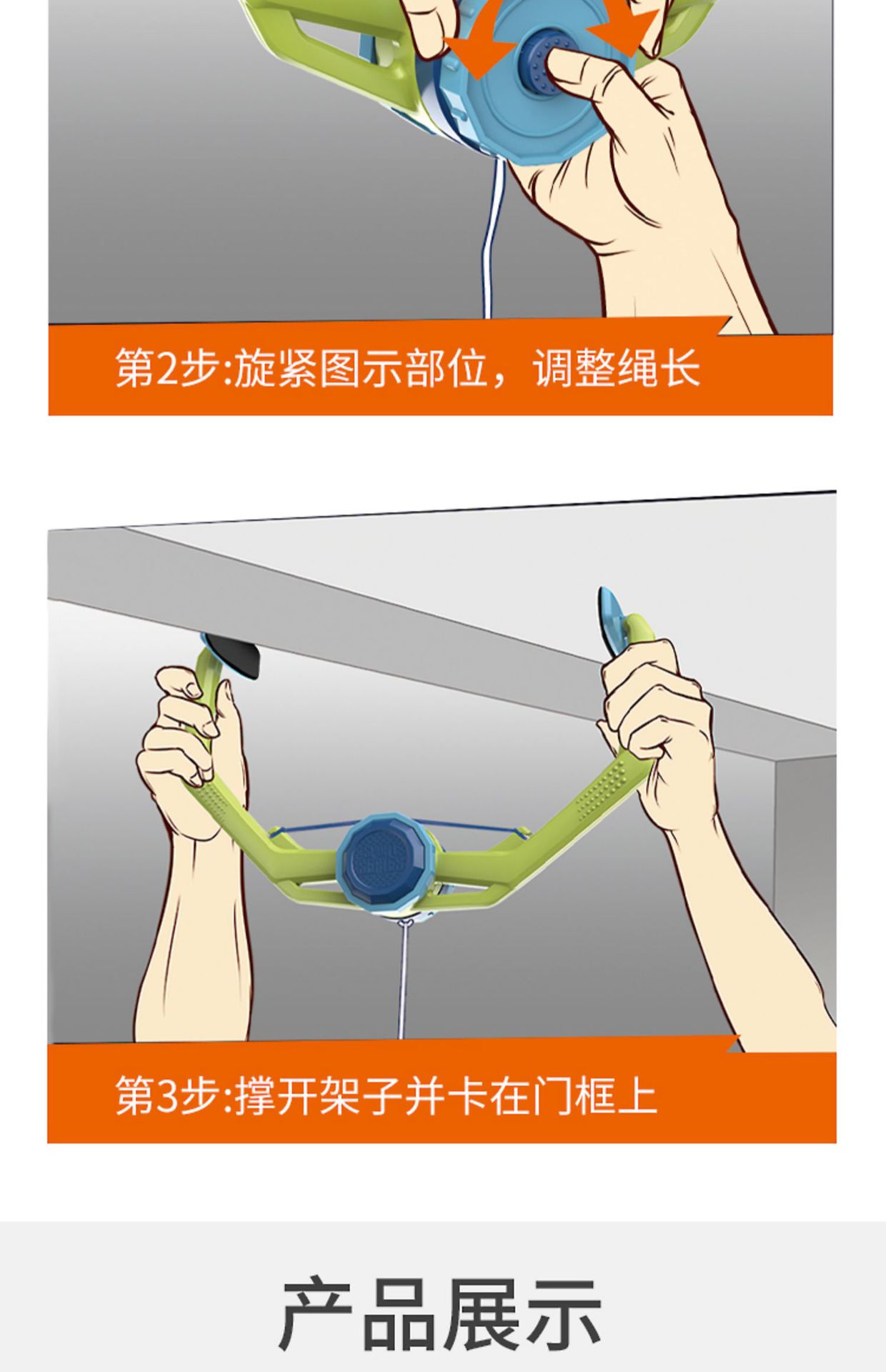 第2步:旋紧图示部位，调整绳长

第3步:撑开架子并卡在门框上

产品展示