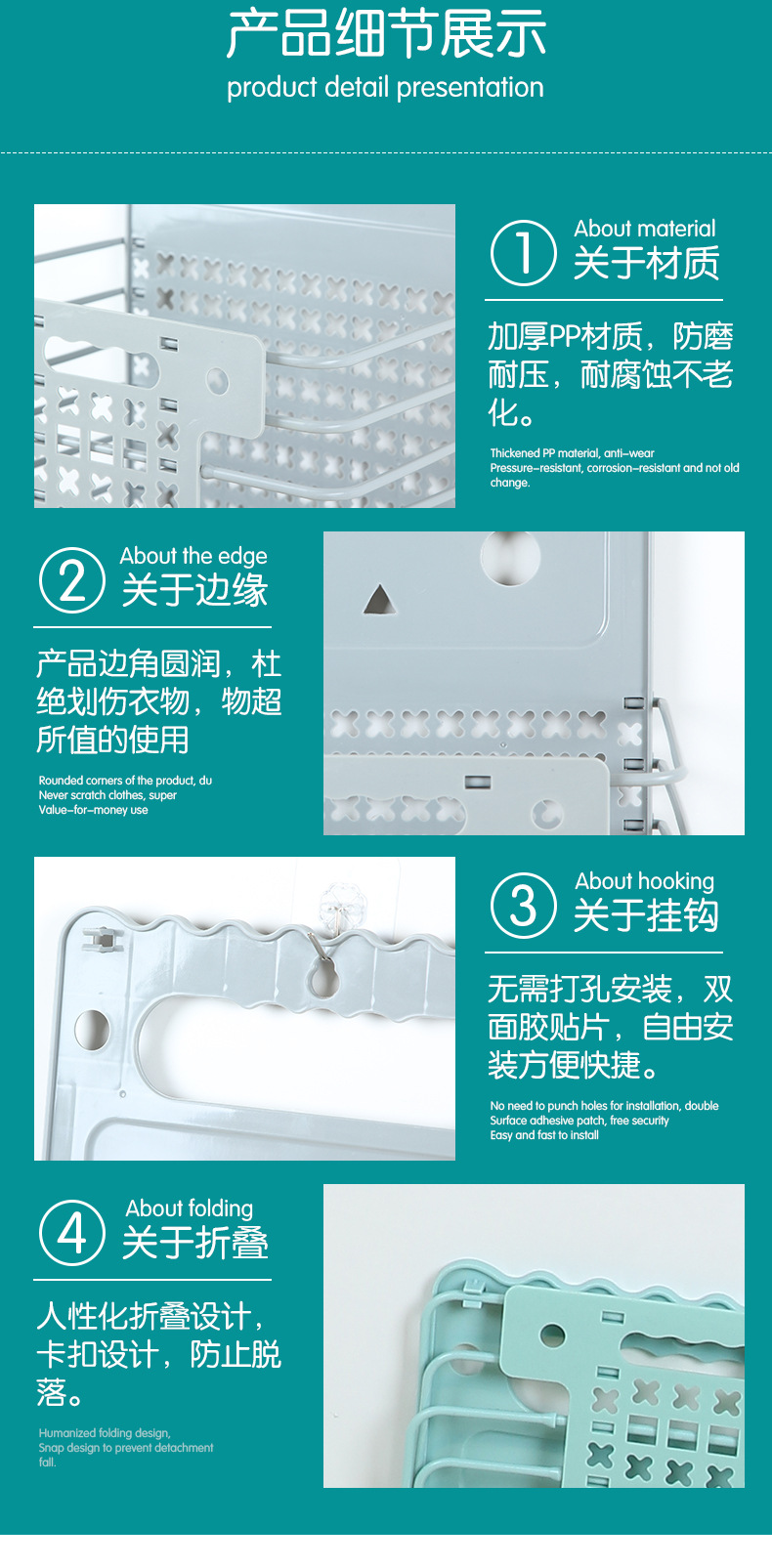 产品细节展示
product detail presentation

1 About material
关于材质

加厚PP材质，防磨耐压，耐腐蚀不老化。

Thickened PP material, anti-wear Pressure-resistant, corrosion-resistant and not old change.

2 About the edge
关于边缘

产品边角圆润，杜绝划伤衣物，物超所值的使用

Rounded corners of the product, du Never scratch clothes, super Value-for-money use

3 About hooking
关于挂钩

无需打孔安装，双面胶贴片，自由安装方便快捷。

No need to punch holes for installation, double Surface adhesive patch, free security Easy and fast to install

4 About folding
关于折叠

人性化折叠设计，卡扣设计，防止脱落。

Humanized folding design, Snap design to prevent detachment fall.