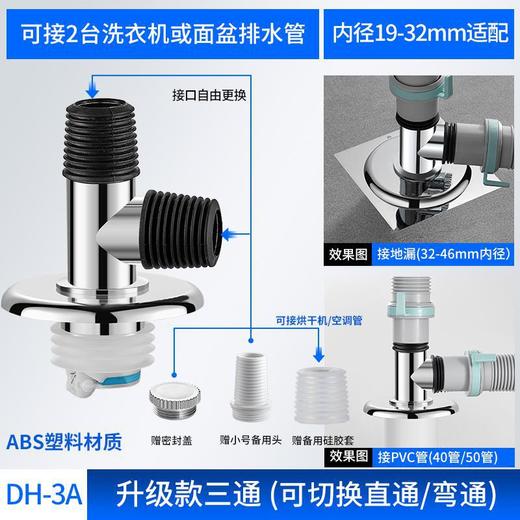 可接2台洗衣机或面盆排水管

内径19-32mm适配

接口自由更换

效果图 接地漏(32-46mm内径)

可接烘干机/空调管

ABS塑料材质

赠密封盖

赠小号备用头

赠备用硅胶套

效果图 接PVC管(40管/50管)

DH-3A

升级款三通 (可切换直通/弯通)