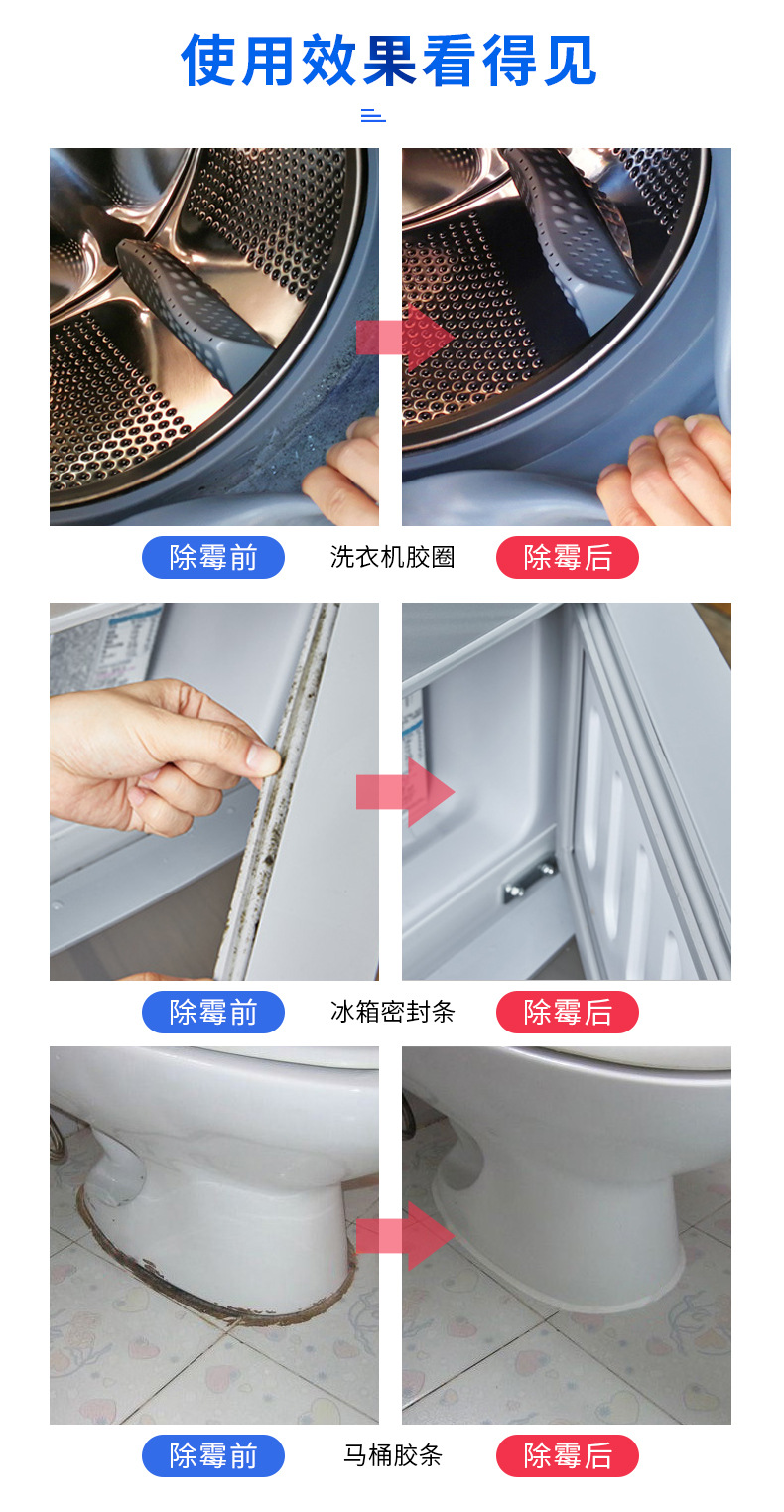 使用效果看得见

除霉前 洗衣机胶圈 除霉后

除霉前 冰箱密封条 除霉后

除霉前 马桶胶条 除霉后