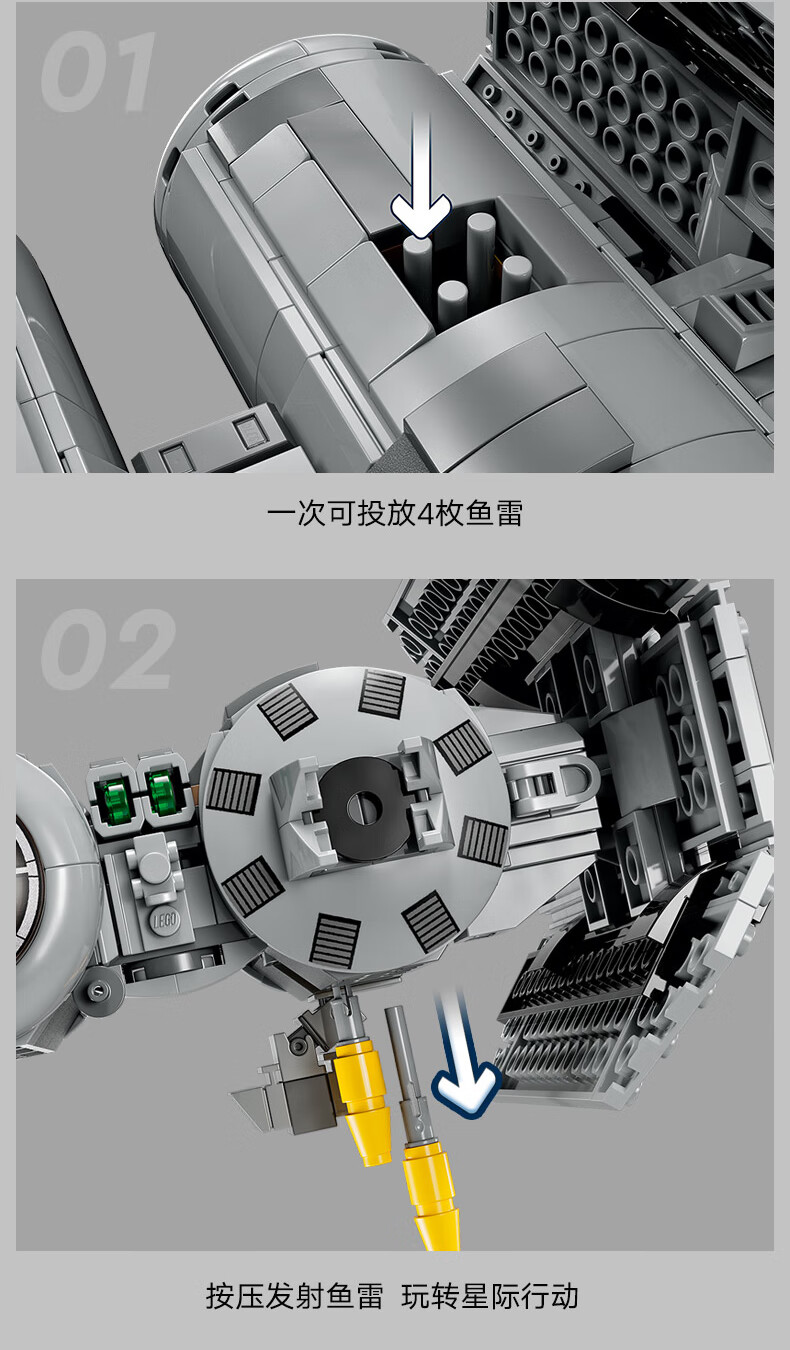 01

一次可投放4枚鱼雷

02

LEGO

按压发射鱼雷 玩转星际行动