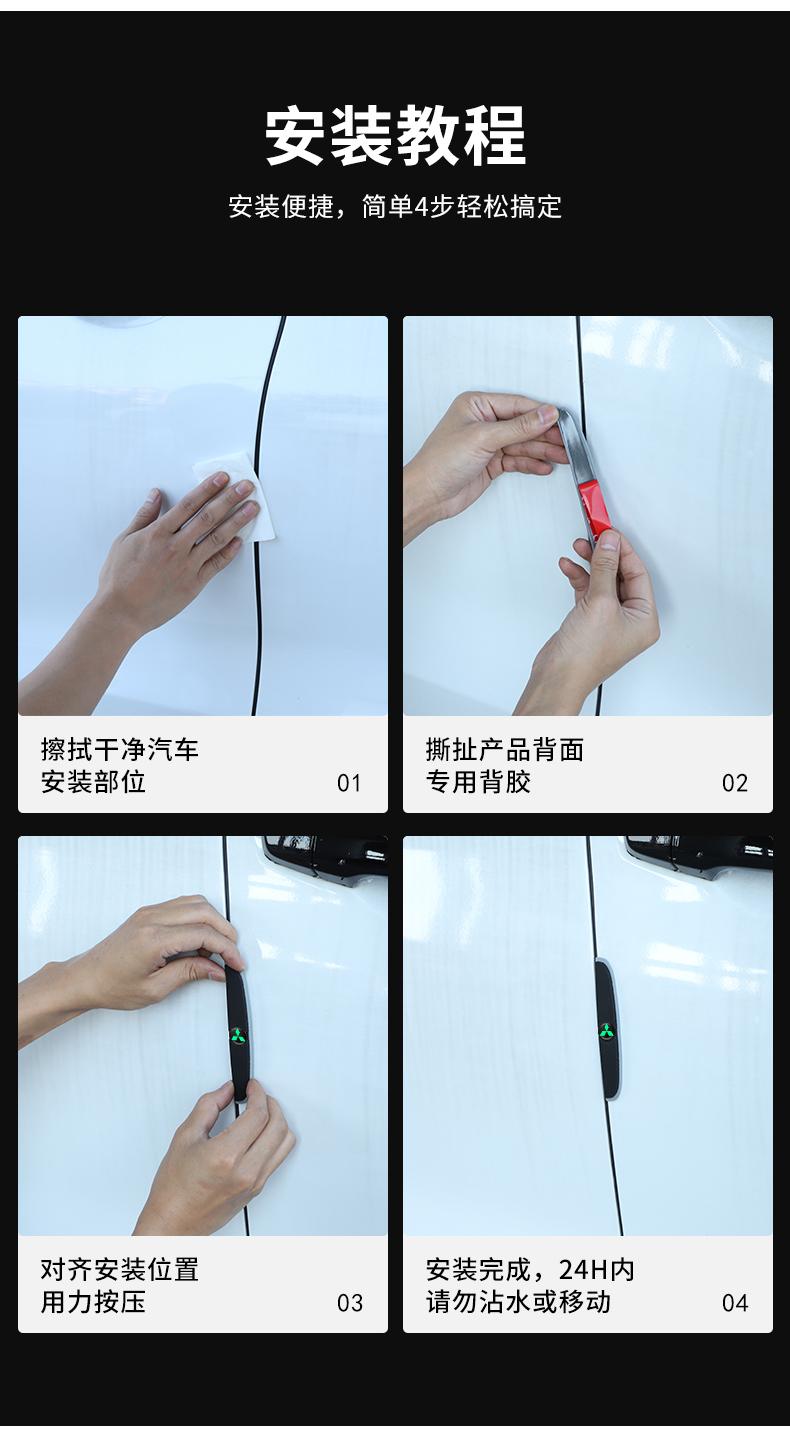 安装教程

安装便捷，简单4步轻松搞定

擦拭干净汽车
安装部位
01

撕扯产品背面
专用背胶
02

对齐安装位置
用力按压
03

安装完成，24H内
请勿沾水或移动
04