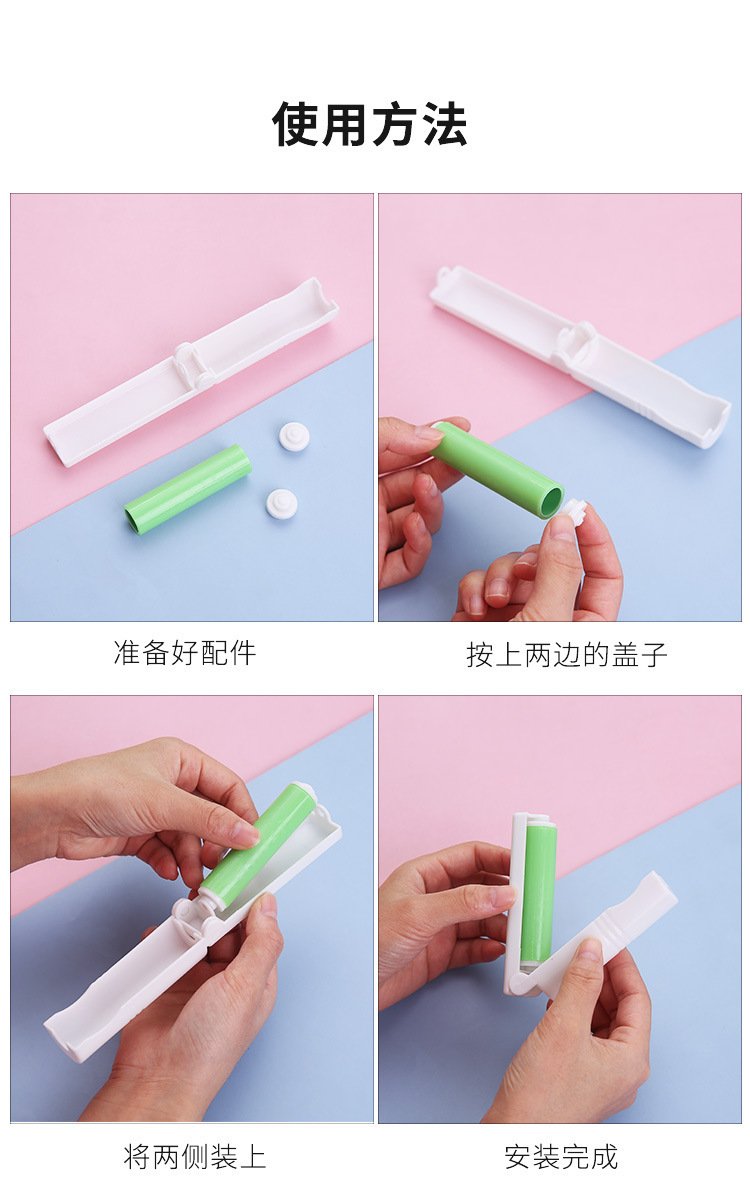 使用方法

准备好配件

按上两边的盖子

将两侧装上

安装完成