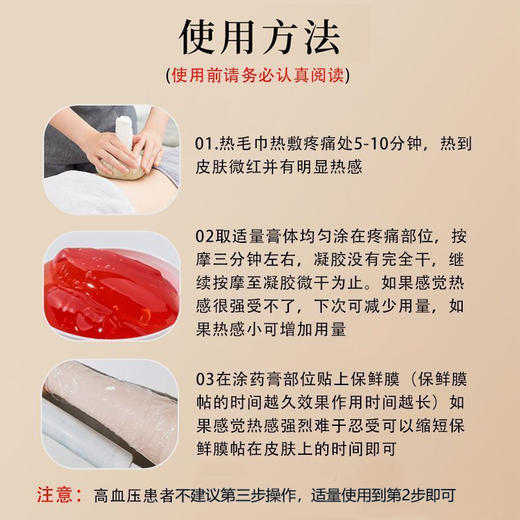 使用方法

(使用前请务必认真阅读)

01.热毛巾热敷疼痛处5-10分钟，热到皮肤微红并有明显热感

02取适量膏体均匀涂在疼痛部位，按摩三分钟左右，凝胶没有完全干，继续按摩至凝胶微干为止。如果感觉热感很强受不了，下次可减少用量，如果热感小可增加用量

03在涂药膏部位贴上保鲜膜（保鲜膜帖的时间越久效果作用时间越长）如果感觉热感强烈难于忍受可以缩短保鲜膜帖在皮肤上的时间即可

注意：高血压患者不建议第三步操作，适量使用到第2步即可