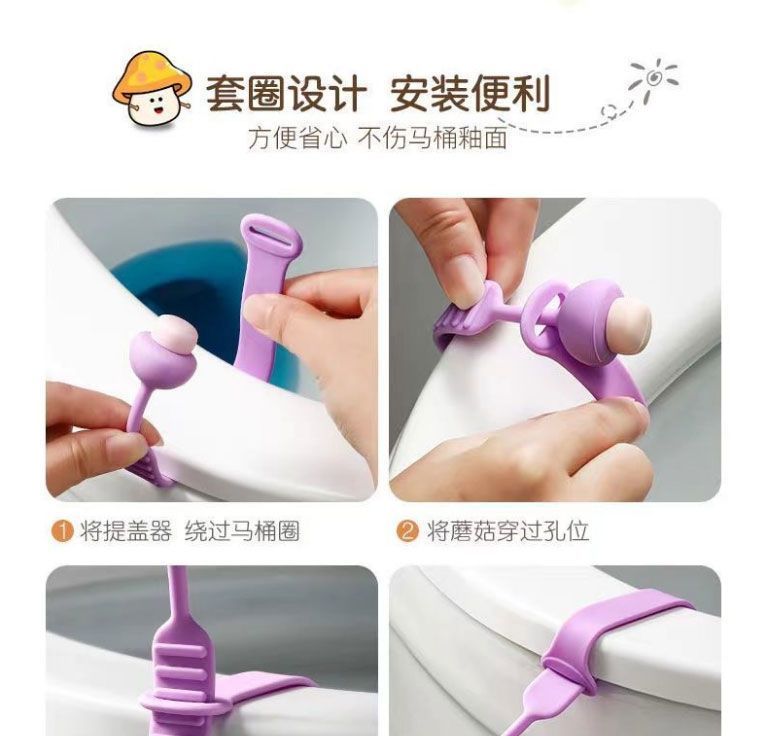 套圈设计 安装便利

方便省心 不伤马桶釉面

1 将提盖器 绕过马桶圈

2 将蘑菇穿过孔位