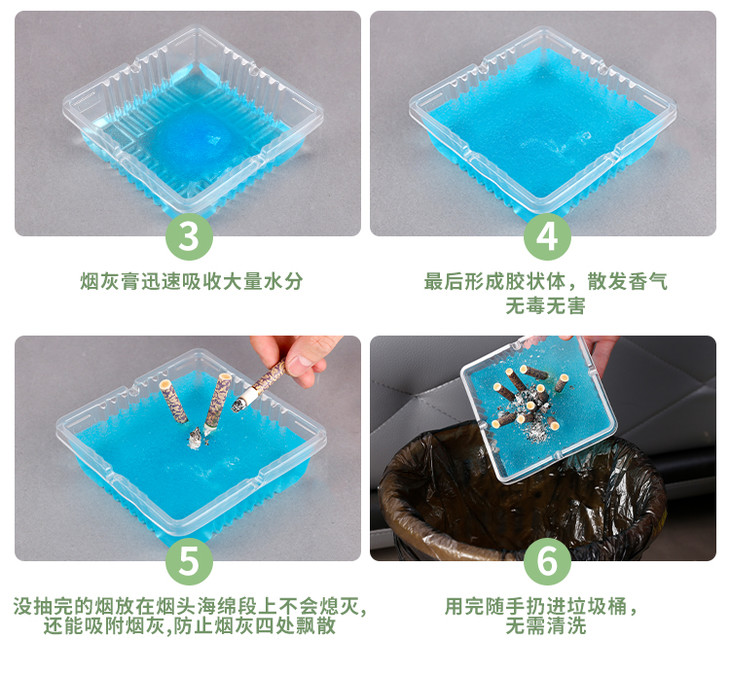 3

烟灰膏迅速吸收大量水分

4

最后形成胶状体，散发香气
无毒无害

5

没抽完的烟放在烟头海绵段上不会熄灭，
还能吸附烟灰,防止烟灰四处飘散

6

用完随手扔进垃圾桶，
无需清洗