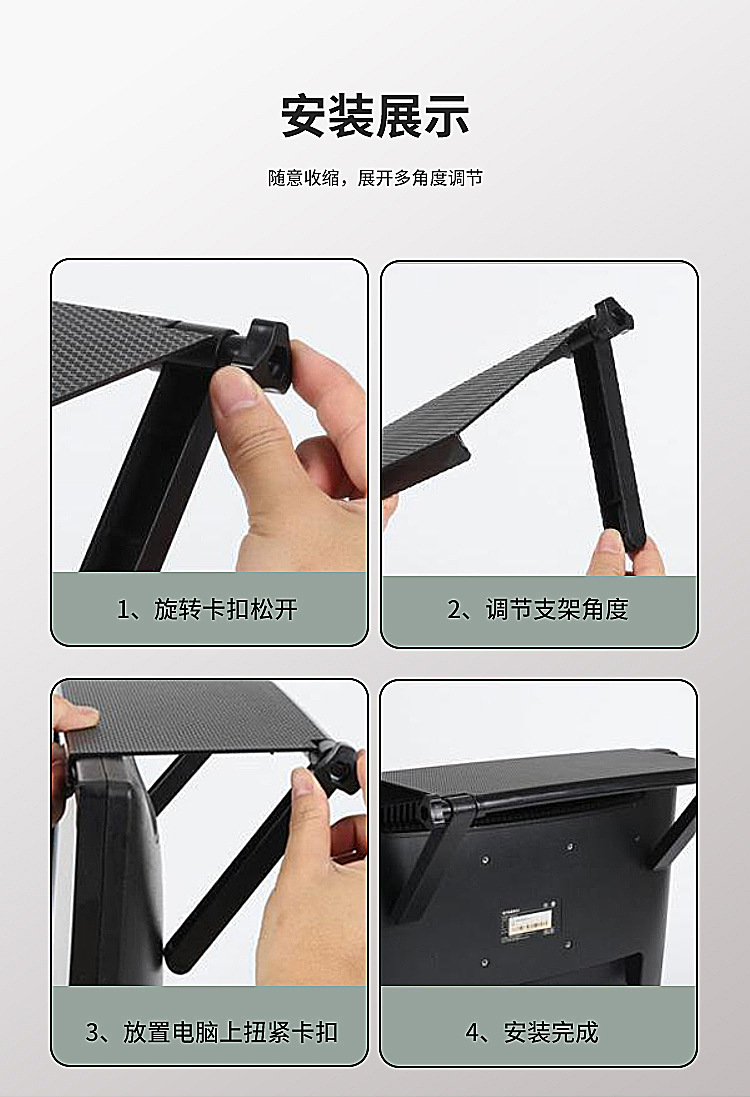 安装展示

随意收缩，展开多角度调节

1、旋转卡扣松开

2、调节支架角度

3、放置电脑上扭紧卡扣

4、安装完成