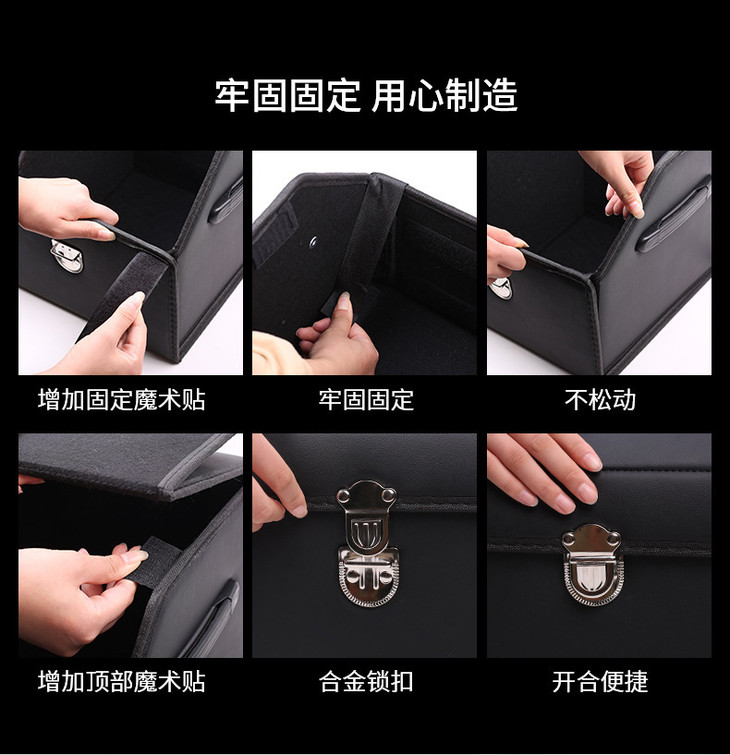 牢固固定 用心制造

增加固定魔术贴

牢固固定

不松动

增加顶部魔术贴

合金锁扣

开合便捷