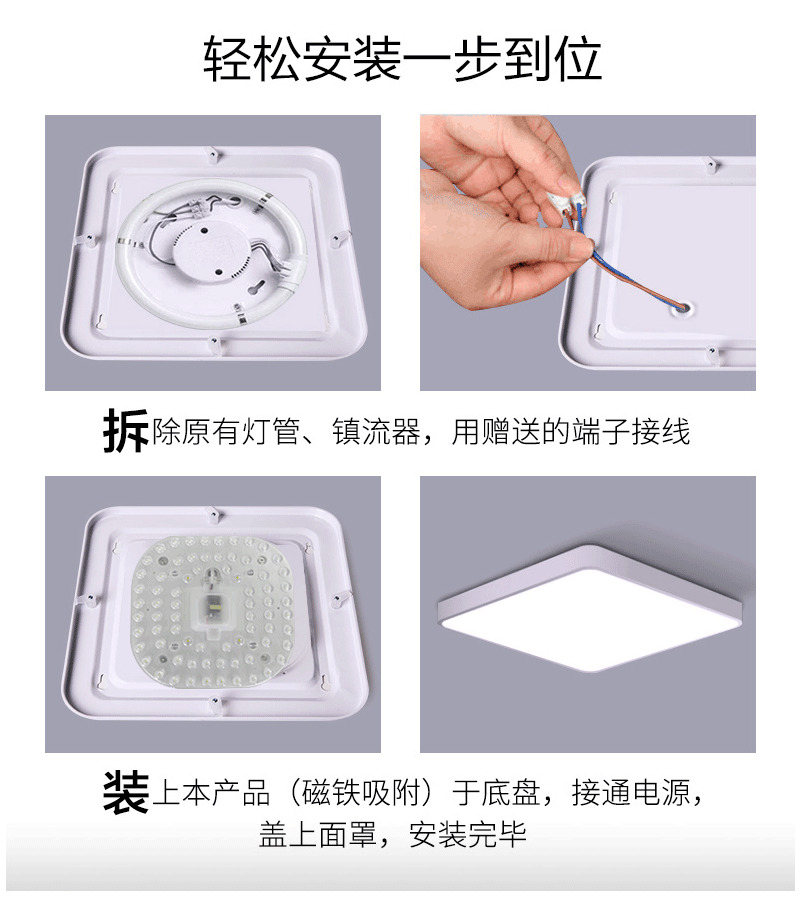 轻松安装一步到位

拆除原有灯管、镇流器，用赠送的端子接线

装上本产品（磁铁吸附）于底盘，接通电源，盖上面罩，安装完毕