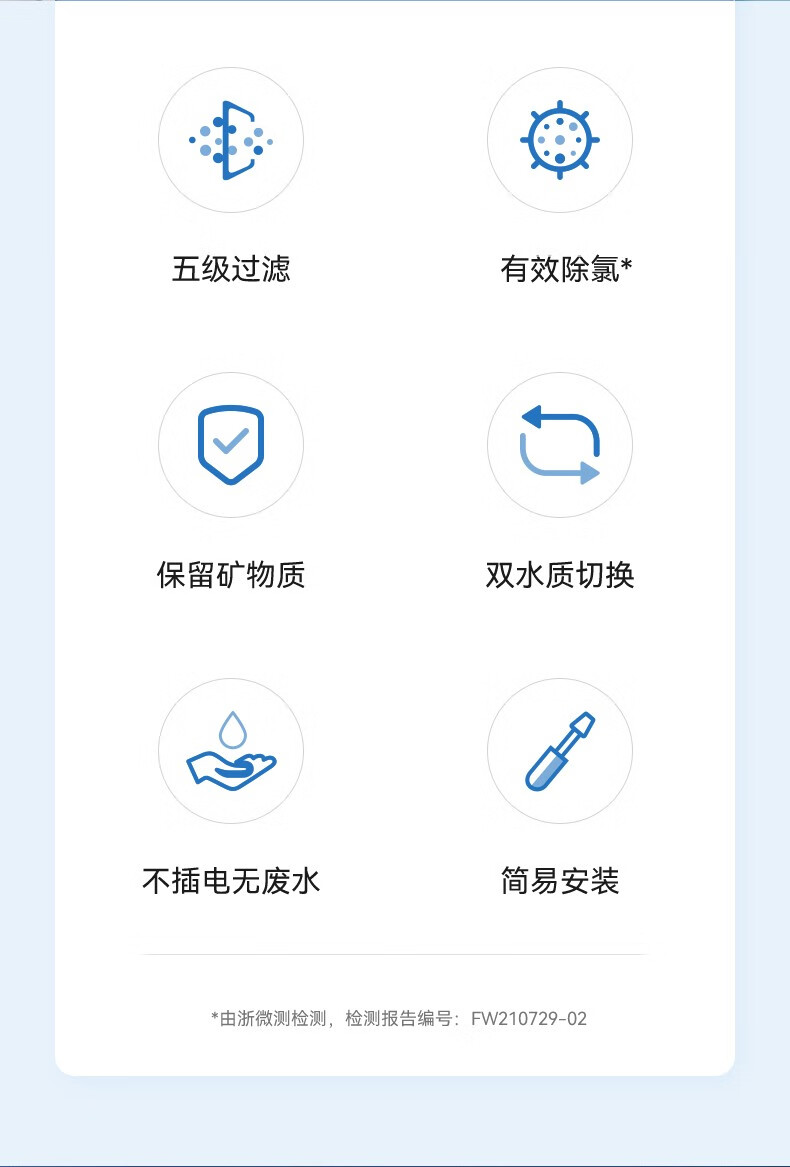 五级过滤

有效除氯*

保留矿物质

双水质切换

不插电无废水

简易安装

*由浙微测检测，检测报告编号：FW210729-02