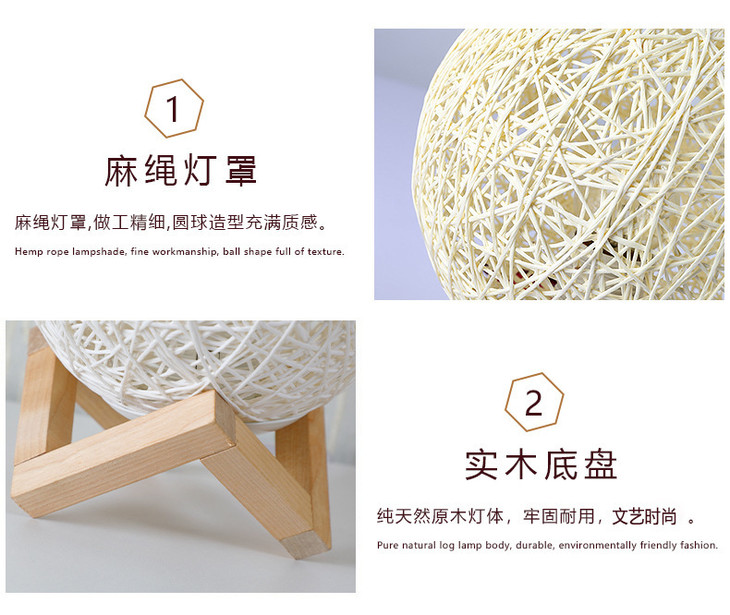 1

麻绳灯罩

麻绳灯罩,做工精细,圆球造型充满质感。

Hemp rope lampshade, fine workmanship, ball shape full of texture.

2

实木底盘

纯天然原木灯体，牢固耐用，文艺时尚 。

Pure natural log lamp body, durable, environmentally friendly fashion.