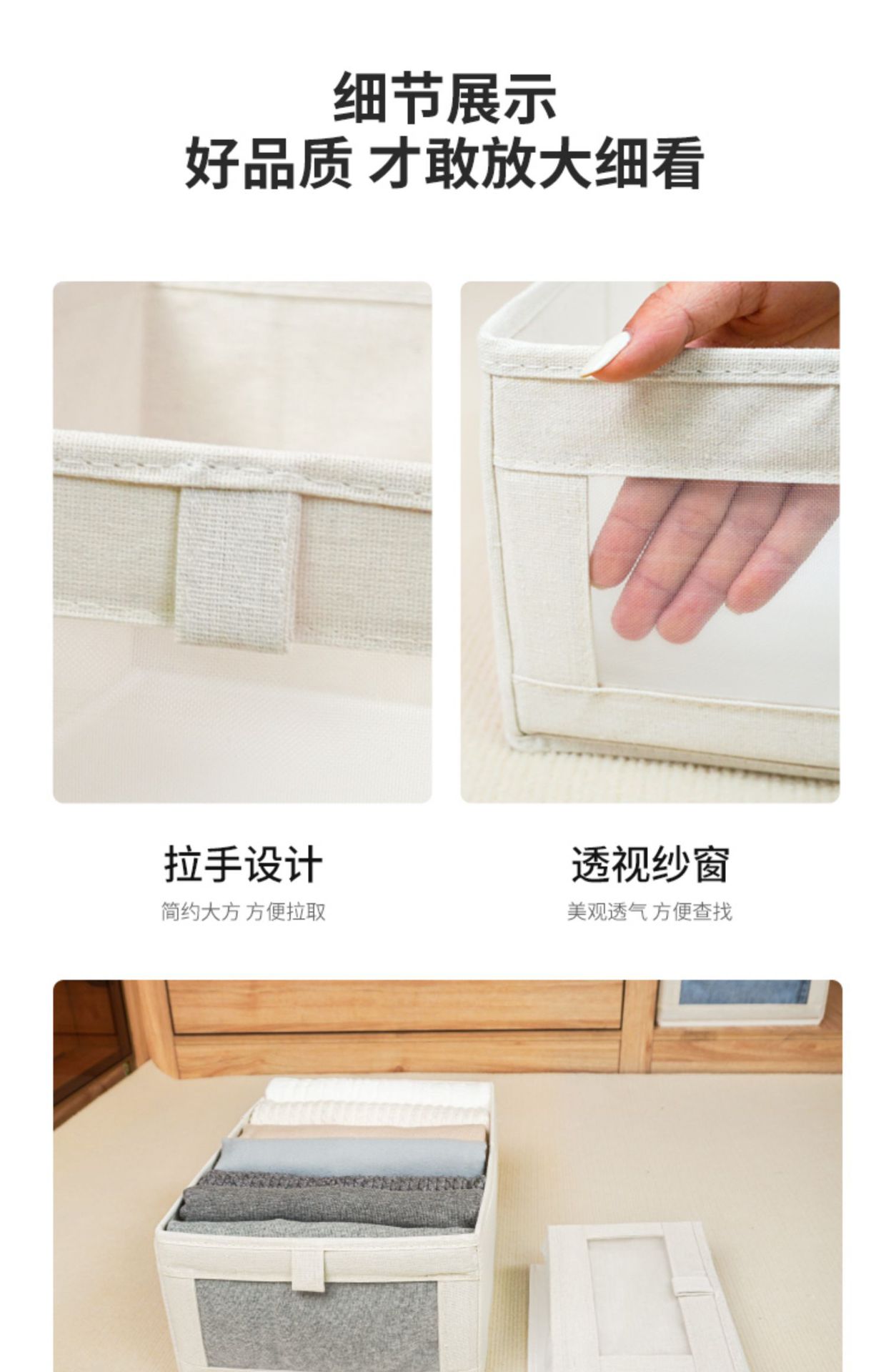 细节展示
好品质 才敢放大细看

拉手设计
简约大方 方便拉取

透视纱窗
美观透气 方便查找