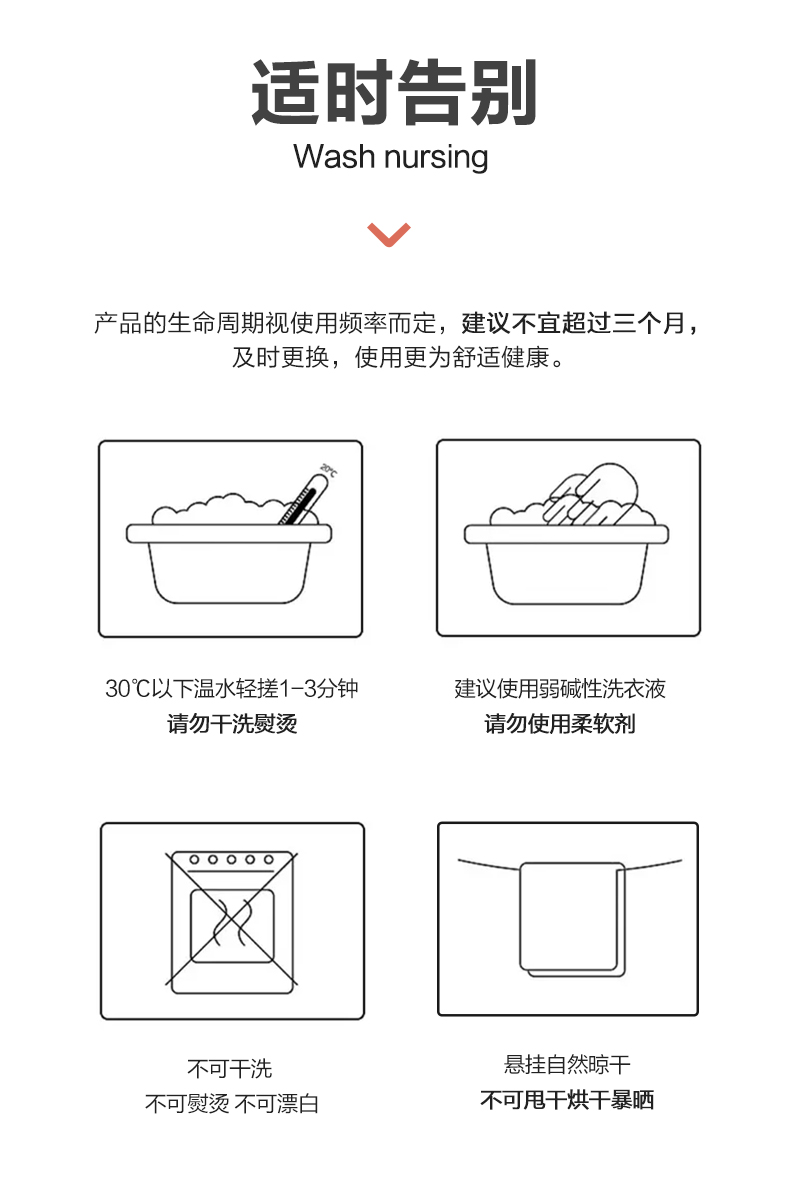 适时告别
Wash nursing

产品的生命周期视使用频率而定，建议不宜超过三个月，及时更换，使用更为舒适健康。

20℃

30℃以下温水轻搓1-3分钟
请勿干洗熨烫

建议使用弱碱性洗衣液
请勿使用柔软剂

不可干洗
不可熨烫 不可漂白

悬挂自然晾干
不可甩干烘干暴晒