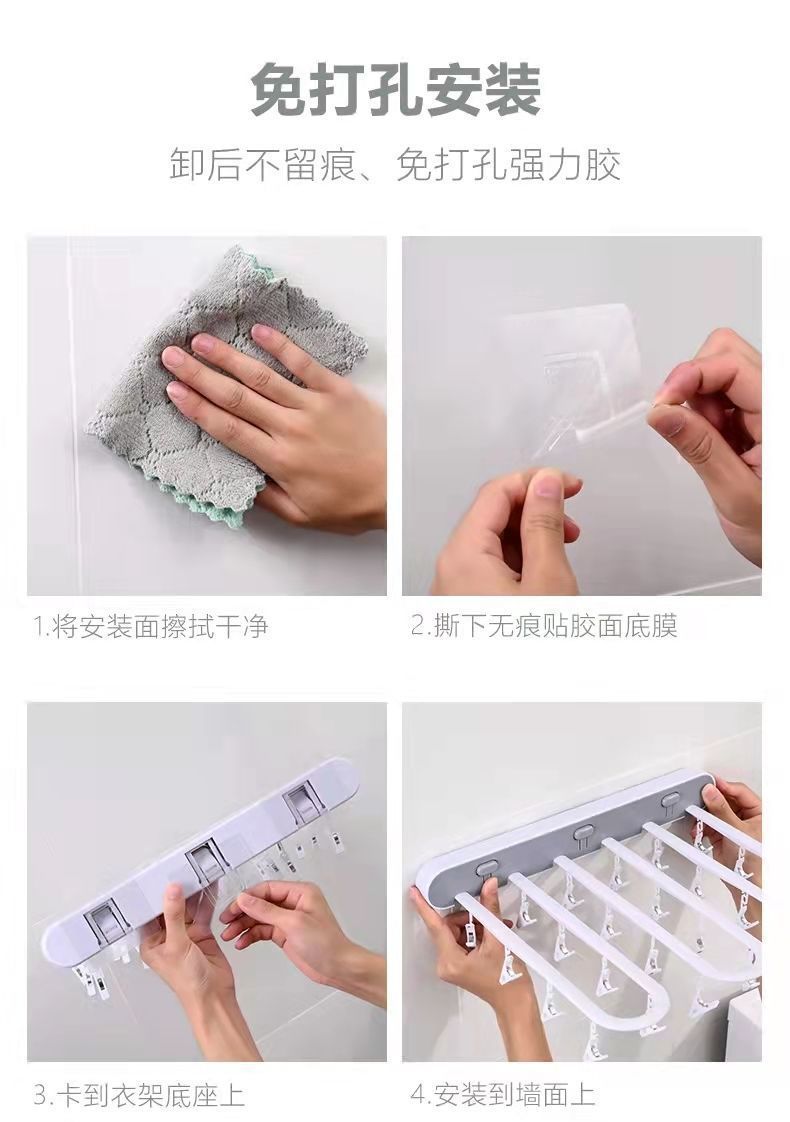 免打孔安装

卸后不留痕、免打孔强力胶

1.将安装面擦拭干净

2.撕下无痕贴胶面底膜

3.卡到衣架底座上

4.安装到墙面上