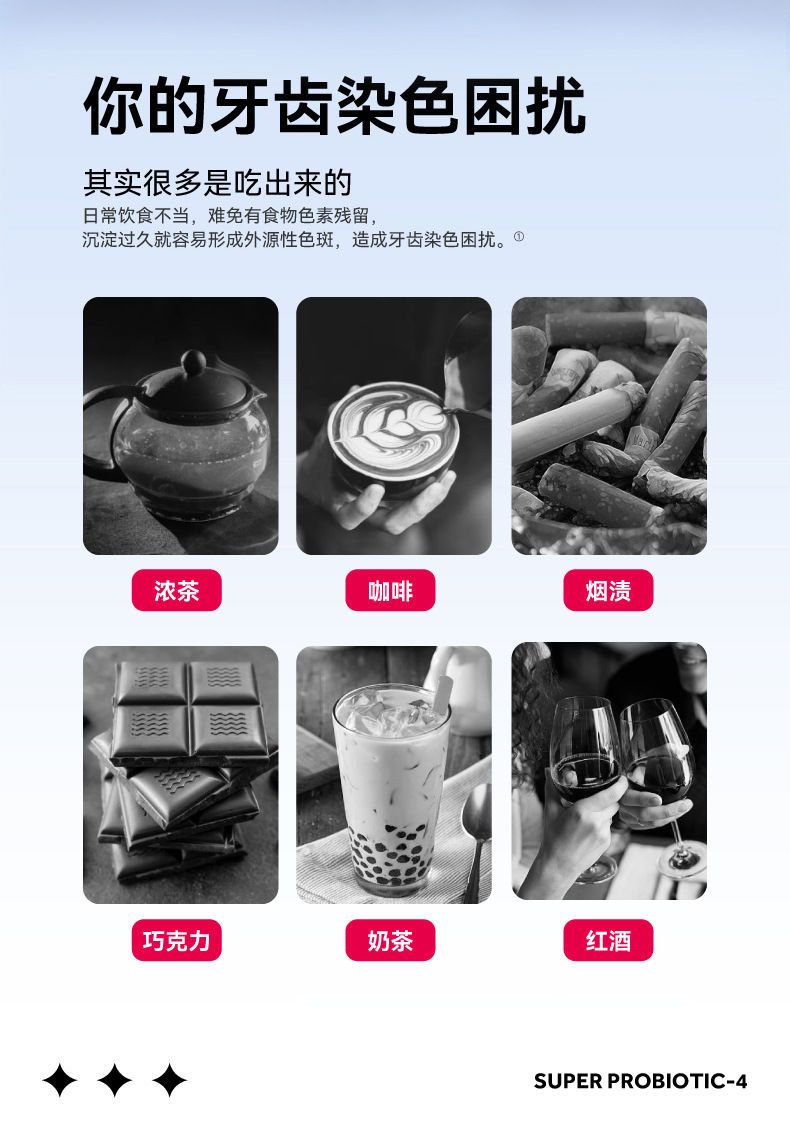 你的牙齿染色困扰

其实很多是吃出来的

日常饮食不当，难免有食物色素残留，
沉淀过久就容易形成外源性色斑，造成牙齿染色困扰。①

浓茶

咖啡

烟渍

巧克力

奶茶

红酒

SUPER PROBIOTIC-4