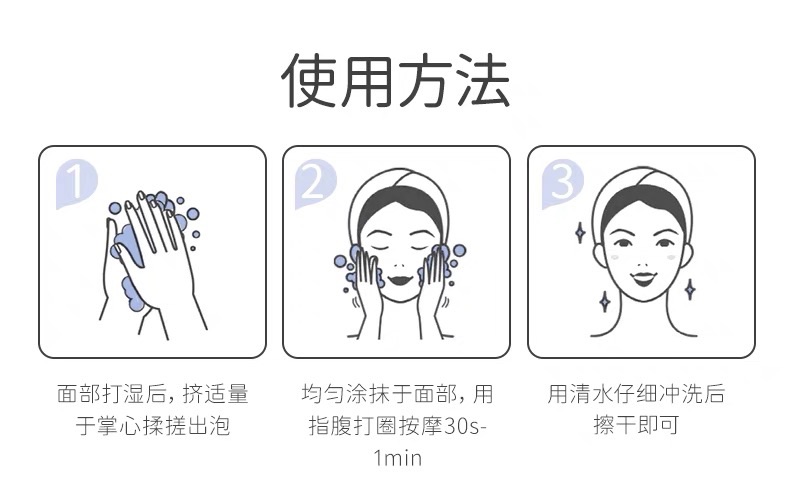 使用方法

1

面部打湿后，挤适量于掌心揉搓出泡

2

均匀涂抹于面部，用指腹打圈按摩30s-1min

3

用清水仔细冲洗后擦干即可