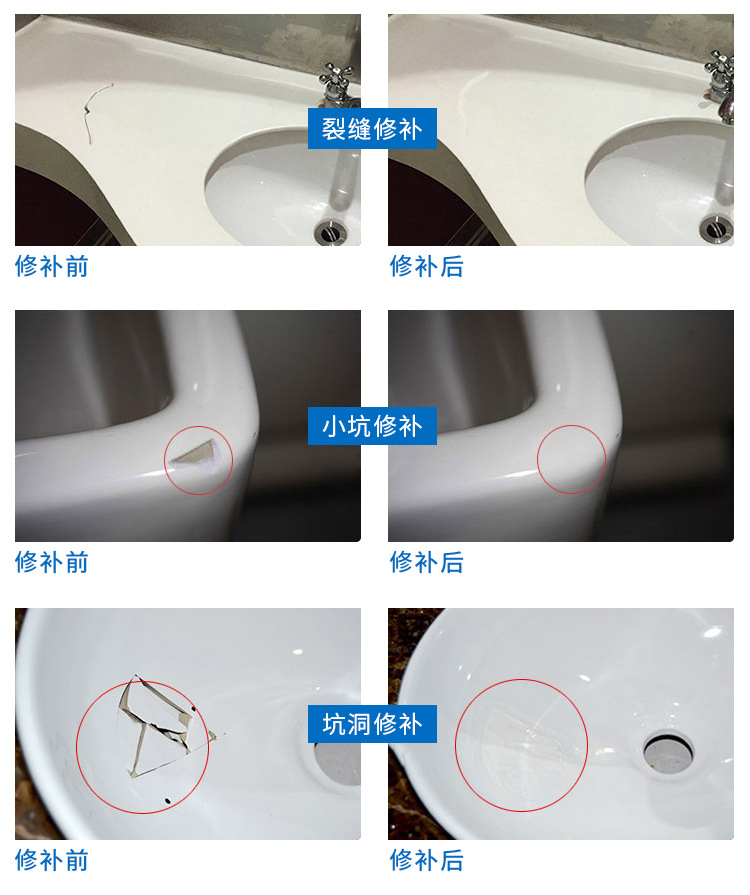 裂缝修补

修补前

修补后

小坑修补

修补前

修补后

坑洞修补

修补前

修补后