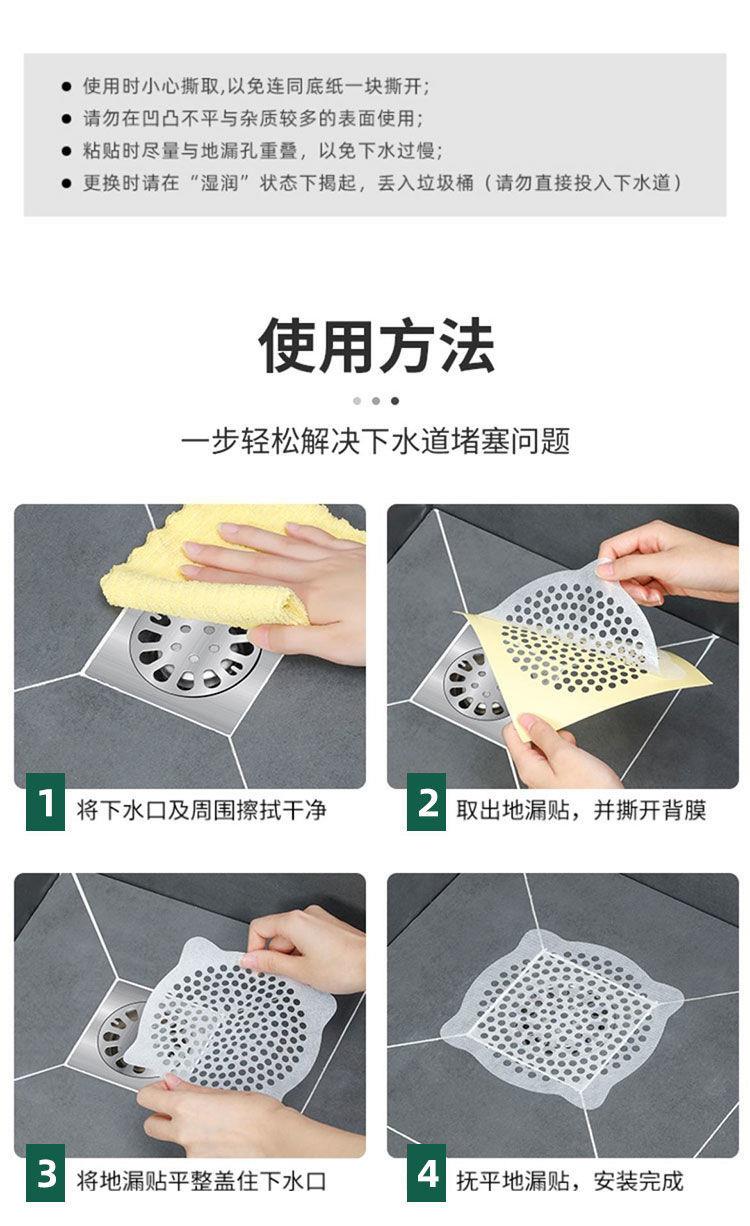 ● 使用时小心撕取,以免连同底纸一块撕开;
● 请勿在凹凸不平与杂质较多的表面使用;
● 粘贴时尽量与地漏孔重叠，以免下水过慢;
● 更换时请在“湿润”状态下揭起，丢入垃圾桶（请勿直接投入下水道）

使用方法

一步轻松解决下水道堵塞问题

1 将下水口及周围擦拭干净

2 取出地漏贴，并撕开背膜

3 将地漏贴平整盖住下水口

4 抚平地漏贴，安装完成