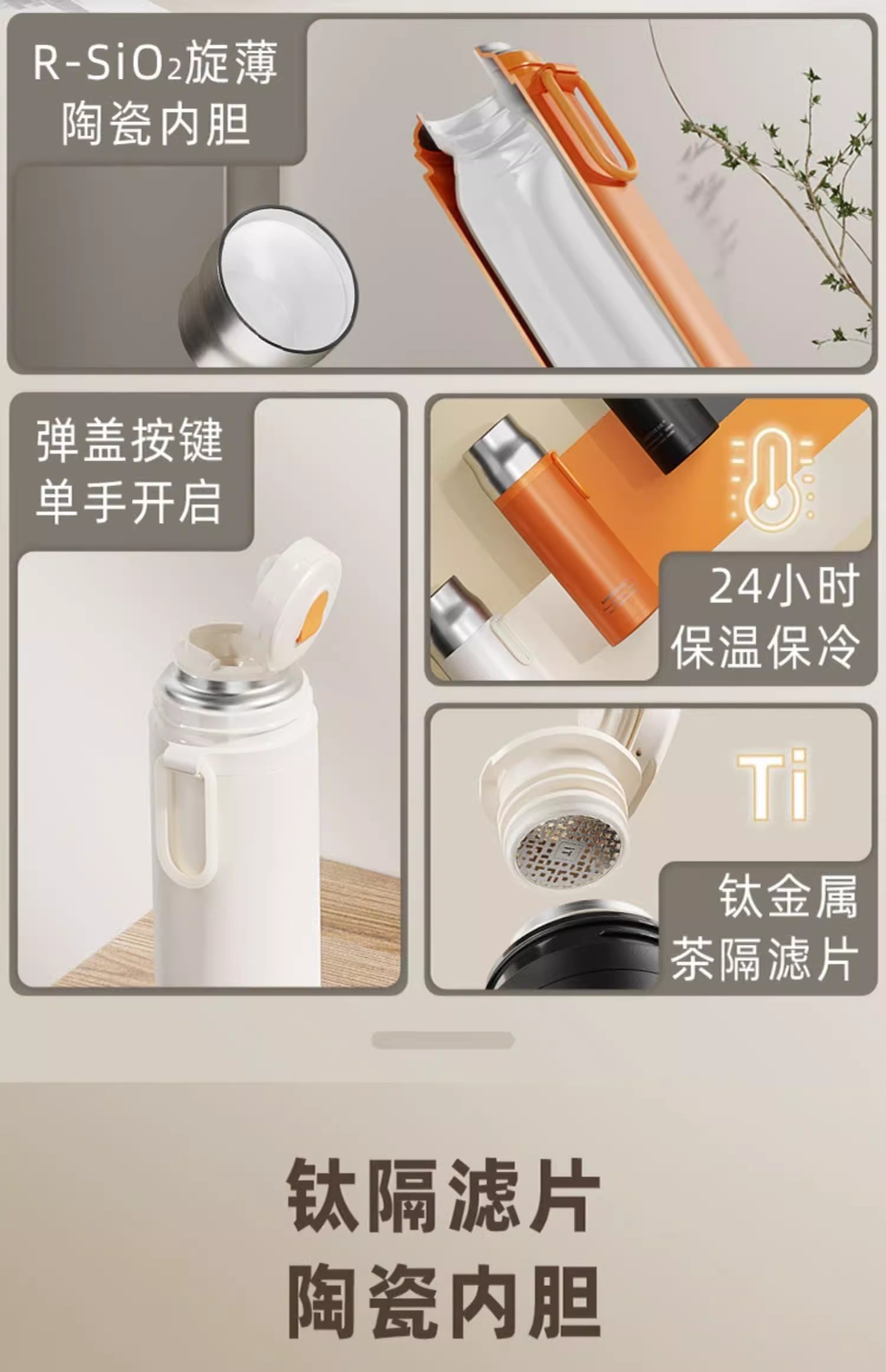 R-$SiO_2$旋薄
陶瓷内胆

弹盖按键
单手开启

24小时
保温保冷

Ti

钛金属
茶隔滤片

钛隔滤片
陶瓷内胆