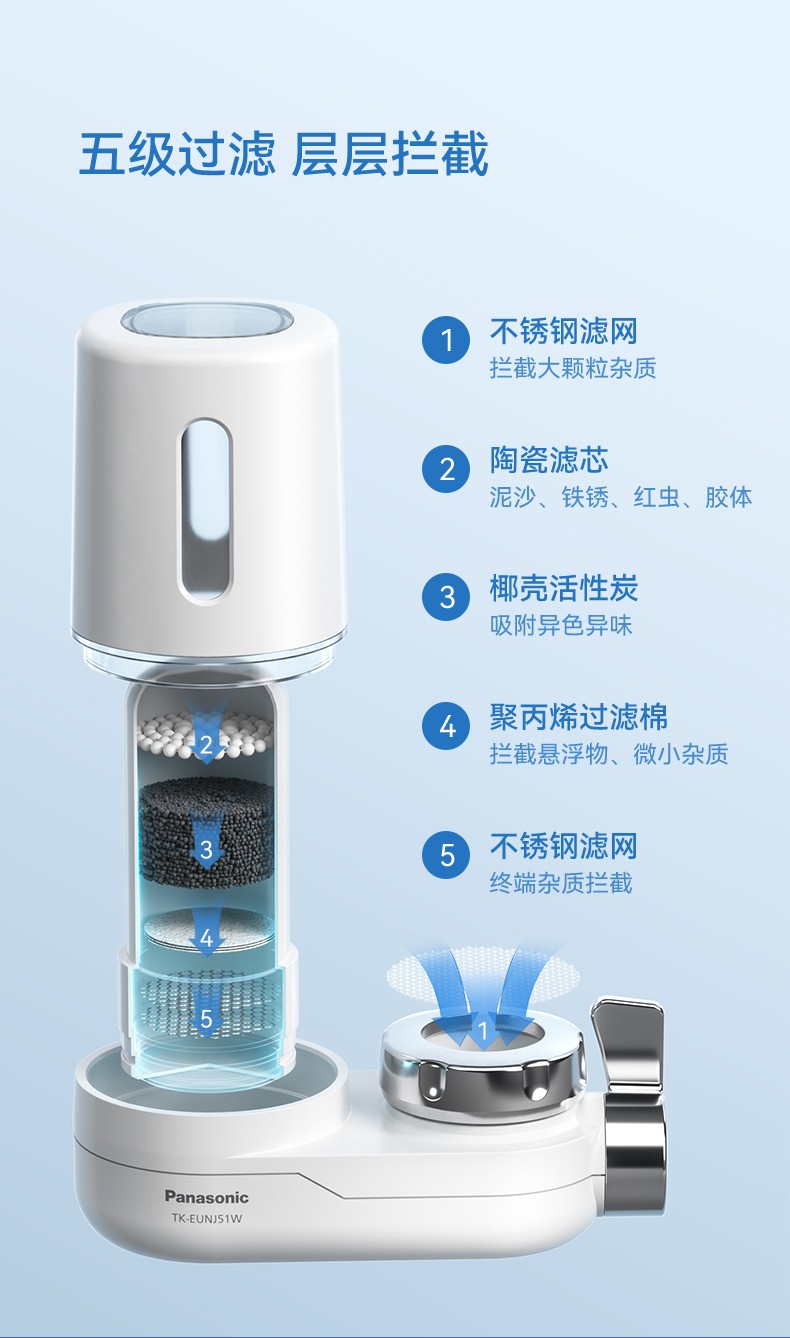 五级过滤 层层拦截

1 不锈钢滤网
拦截大颗粒杂质

2 陶瓷滤芯
泥沙、铁锈、红虫、胶体

3 椰壳活性炭
吸附异色异味

4 聚丙烯过滤棉
拦截悬浮物、微小杂质

5 不锈钢滤网
终端杂质拦截

2
3
4
5
1

Panasonic
TK-EUNJ51W