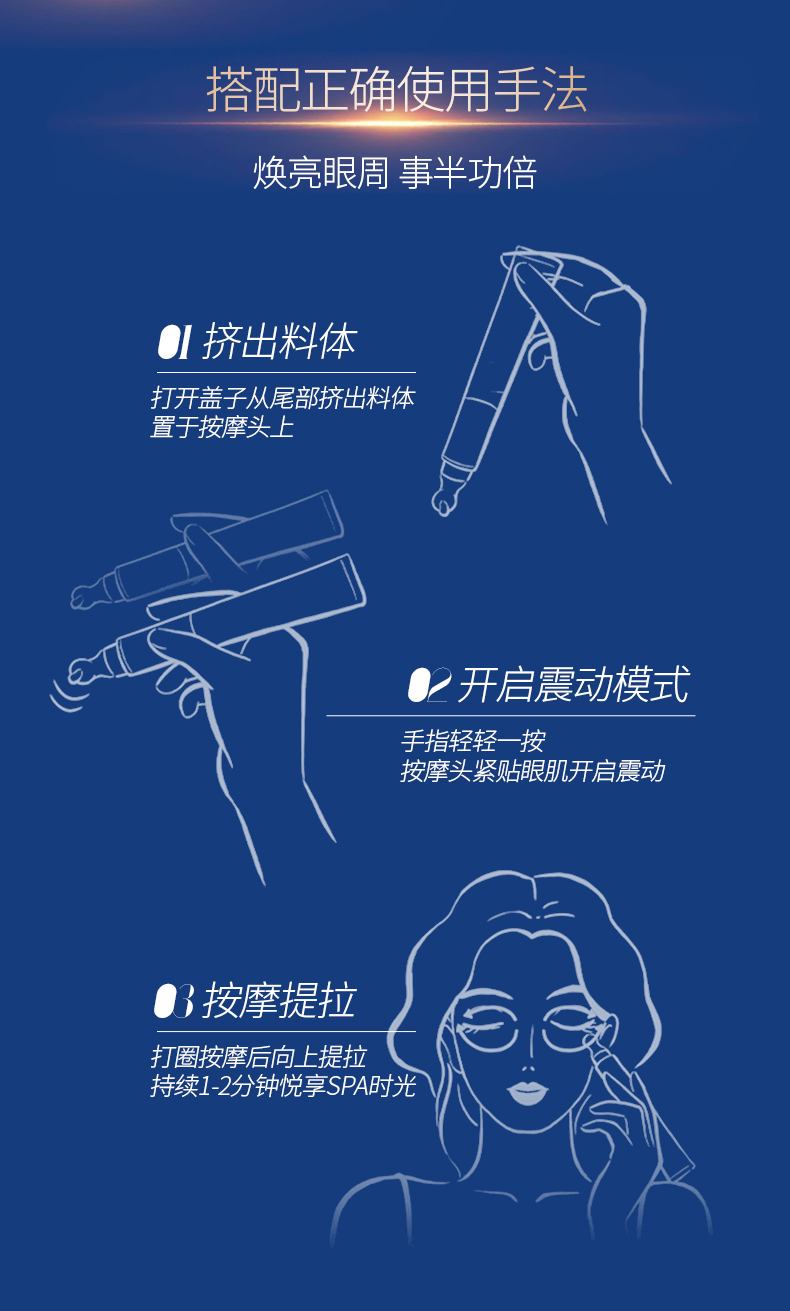 搭配正确使用手法

焕亮眼周 事半功倍

01 挤出料体

打开盖子从尾部挤出料体
置于按摩头上

02 开启震动模式

手指轻轻一按
按摩头紧贴眼肌开启震动

03 按摩提拉

打圈按摩后向上提拉
持续1-2分钟悦享SPA时光