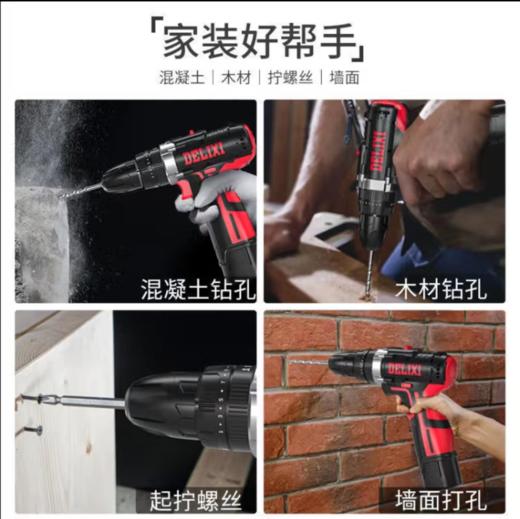 「家装好帮手」

混凝土 | 木材 | 拧螺丝 | 墙面

DELIXI

混凝土钻孔

DELIXI

木材钻孔

起拧螺丝

DELIXI

墙面打孔