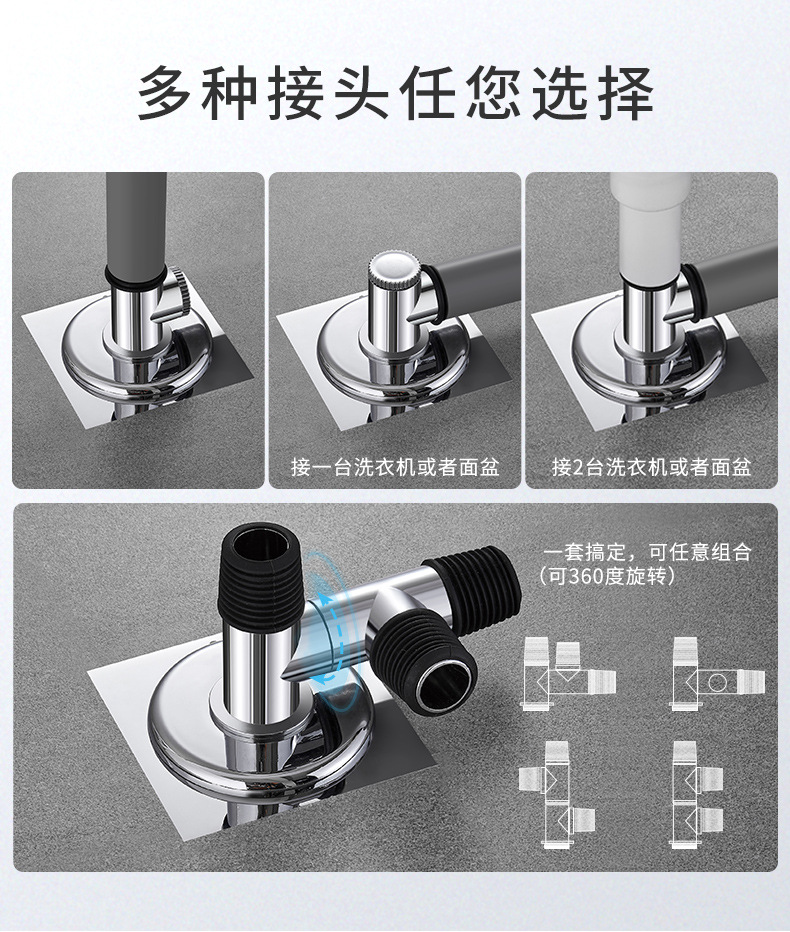 多种接头任您选择

接一台洗衣机或者面盆

接2台洗衣机或者面盆

一套搞定，可任意组合
（可360度旋转）