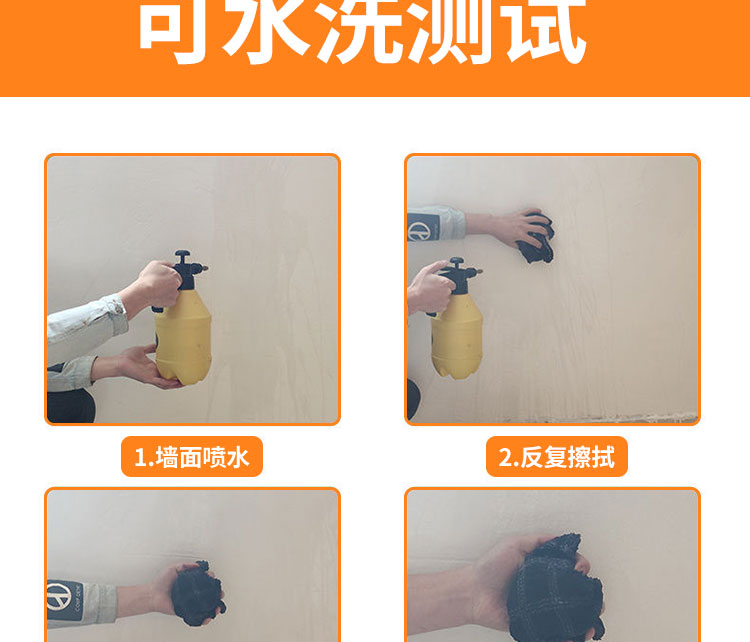 可水洗测试

1.墙面喷水

2.反复擦拭