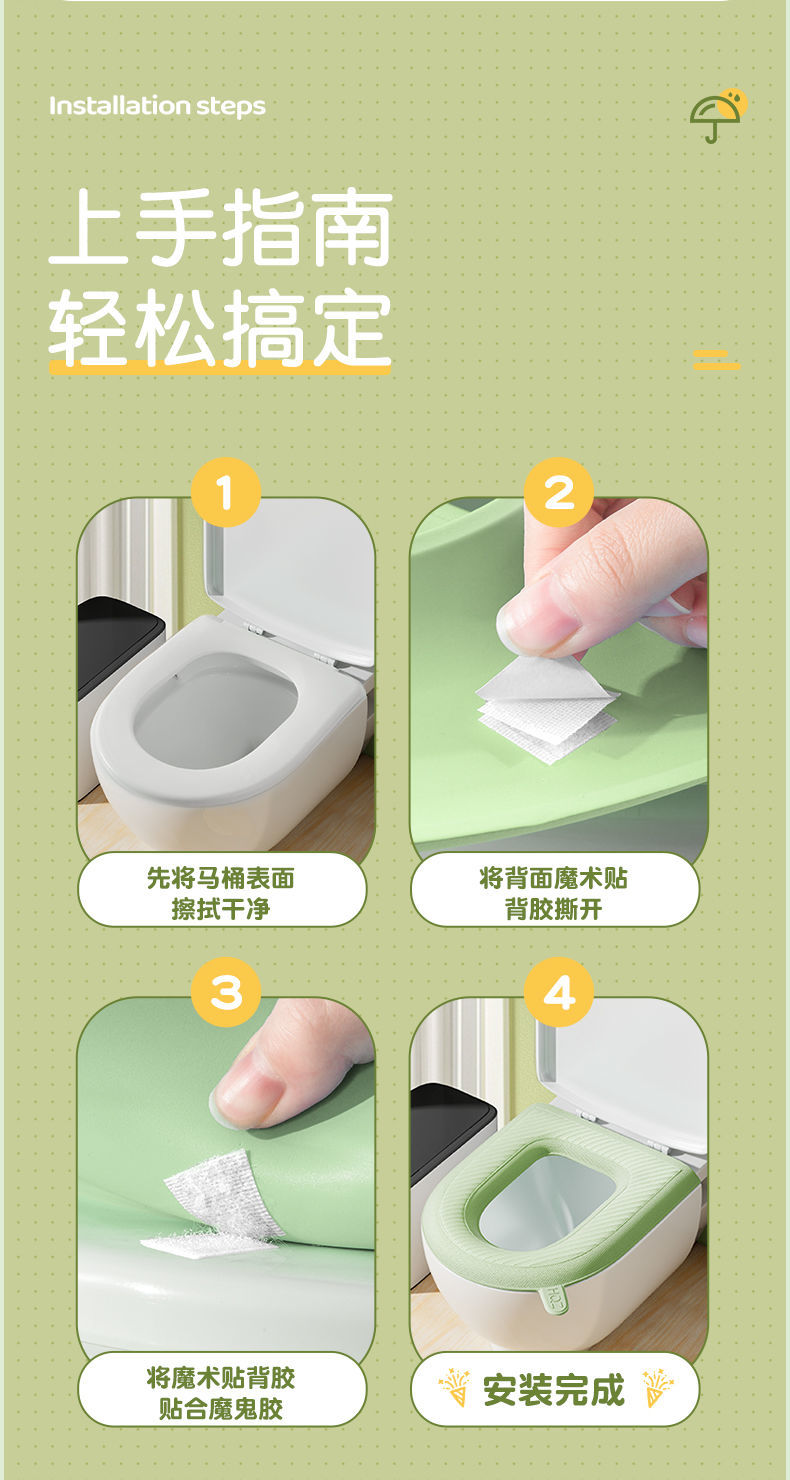 Installation steps

上手指南
轻松搞定

1

先将马桶表面
擦拭干净

2

将背面魔术贴
背胶撕开

3

将魔术贴背胶
贴合魔鬼胶

4

安装完成