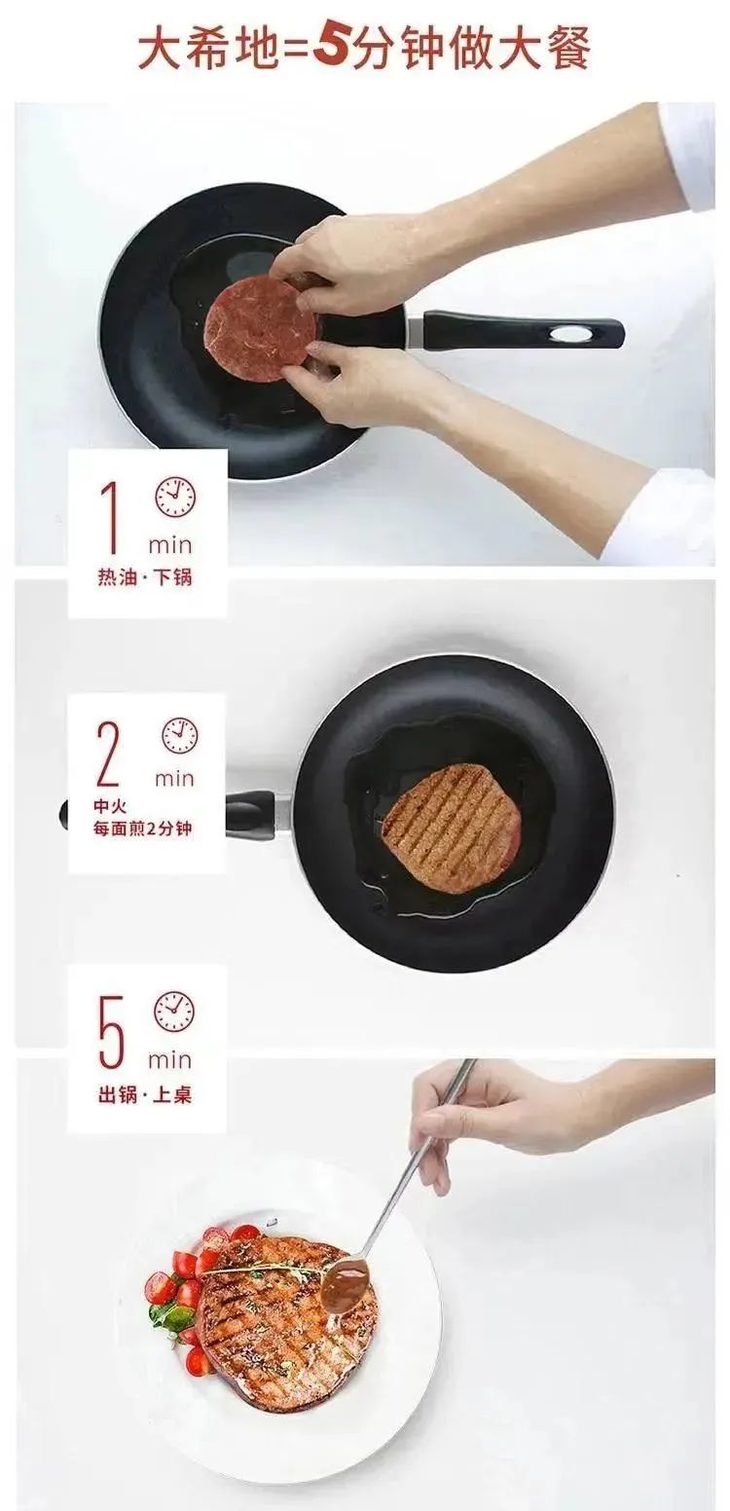 大希地=5分钟做大餐

1 min
热油·下锅

2 min
中火
每面煎2分钟

5 min
出锅·上桌