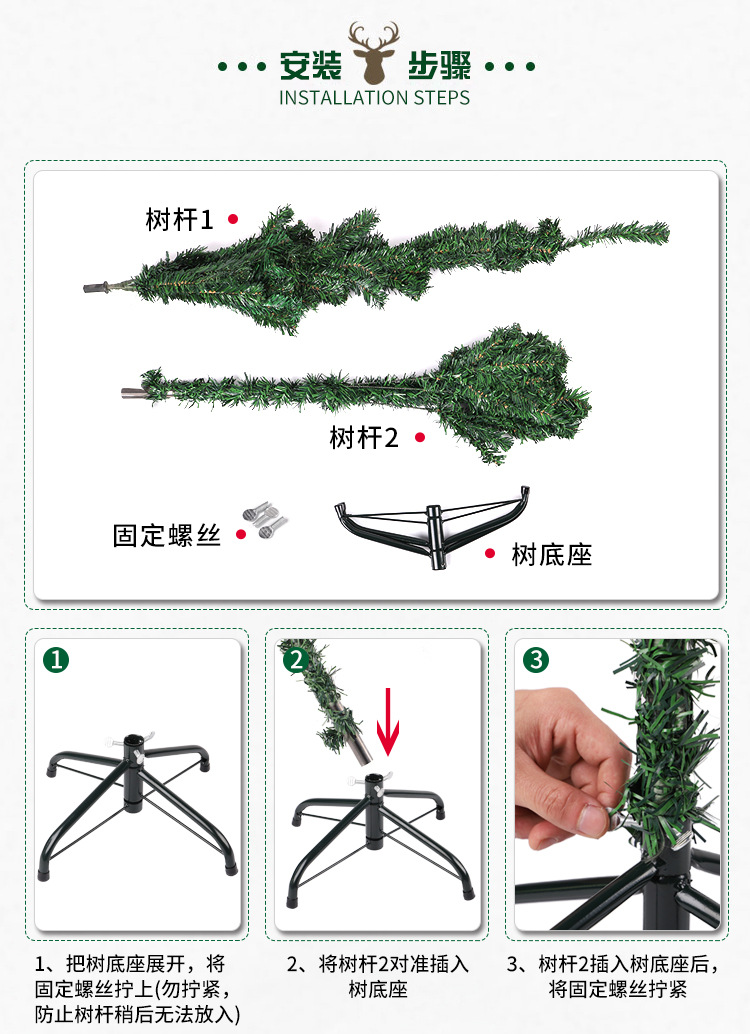 安装 步骤
INSTALLATION STEPS

树杆1

树杆2

固定螺丝

树底座

1

2

3

1、把树底座展开，将固定螺丝拧上(勿拧紧，防止树杆稍后无法放入)

2、将树杆2对准插入树底座

3、树杆2插入树底座后，将固定螺丝拧紧