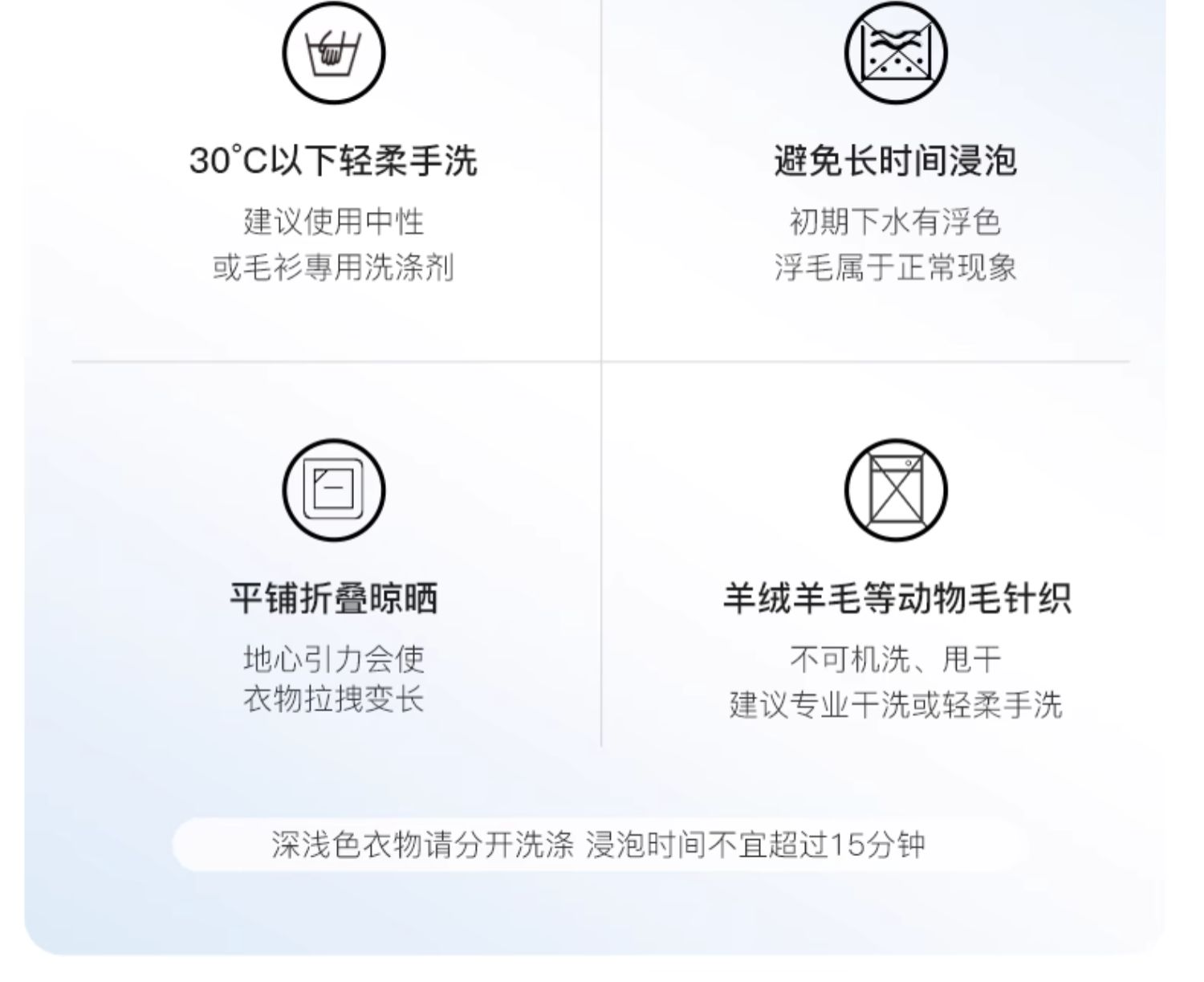 30°C以下轻柔手洗

建议使用中性
或毛衫專用洗涤剂

避免长时间浸泡

初期下水有浮色
浮毛属于正常现象

平铺折叠晾晒

地心引力会使
衣物拉拽变长

羊绒羊毛等动物毛针织

不可机洗、甩干
建议专业干洗或轻柔手洗

深浅色衣物请分开洗涤 浸泡时间不宜超过15分钟