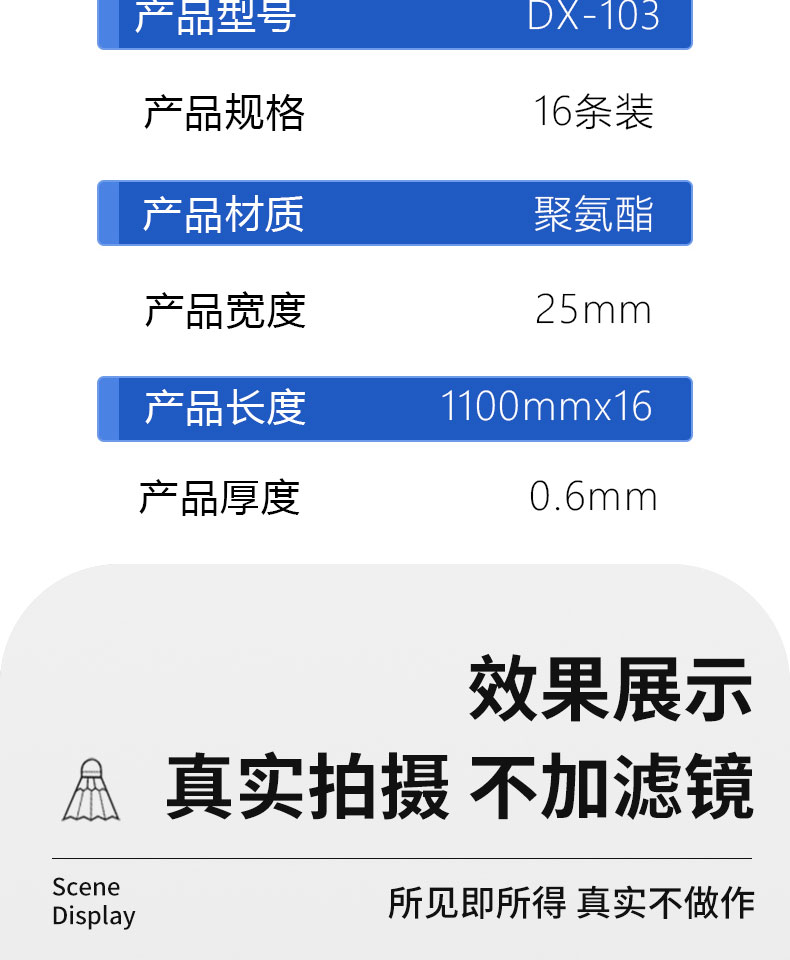 产品型号 DX-103

产品规格 16条装

产品材质 聚氨酯

产品宽度 25mm

产品长度 1100mmx16

产品厚度 0.6mm

效果展示

真实拍摄 不加滤镜

Scene
Display

所见即所得 真实不做作