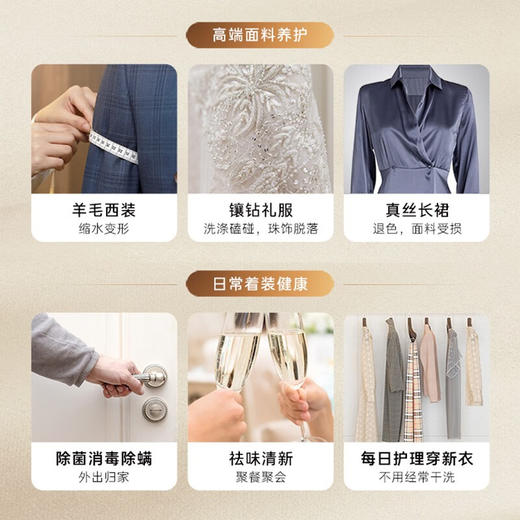 高端面料养护

羊毛西装
缩水变形

镶钻礼服
洗涤磕碰，珠饰脱落

真丝长裙
退色，面料受损

日常着装健康

除菌消毒除螨
外出归家

祛味清新
聚餐聚会

每日护理穿新衣
不用经常干洗