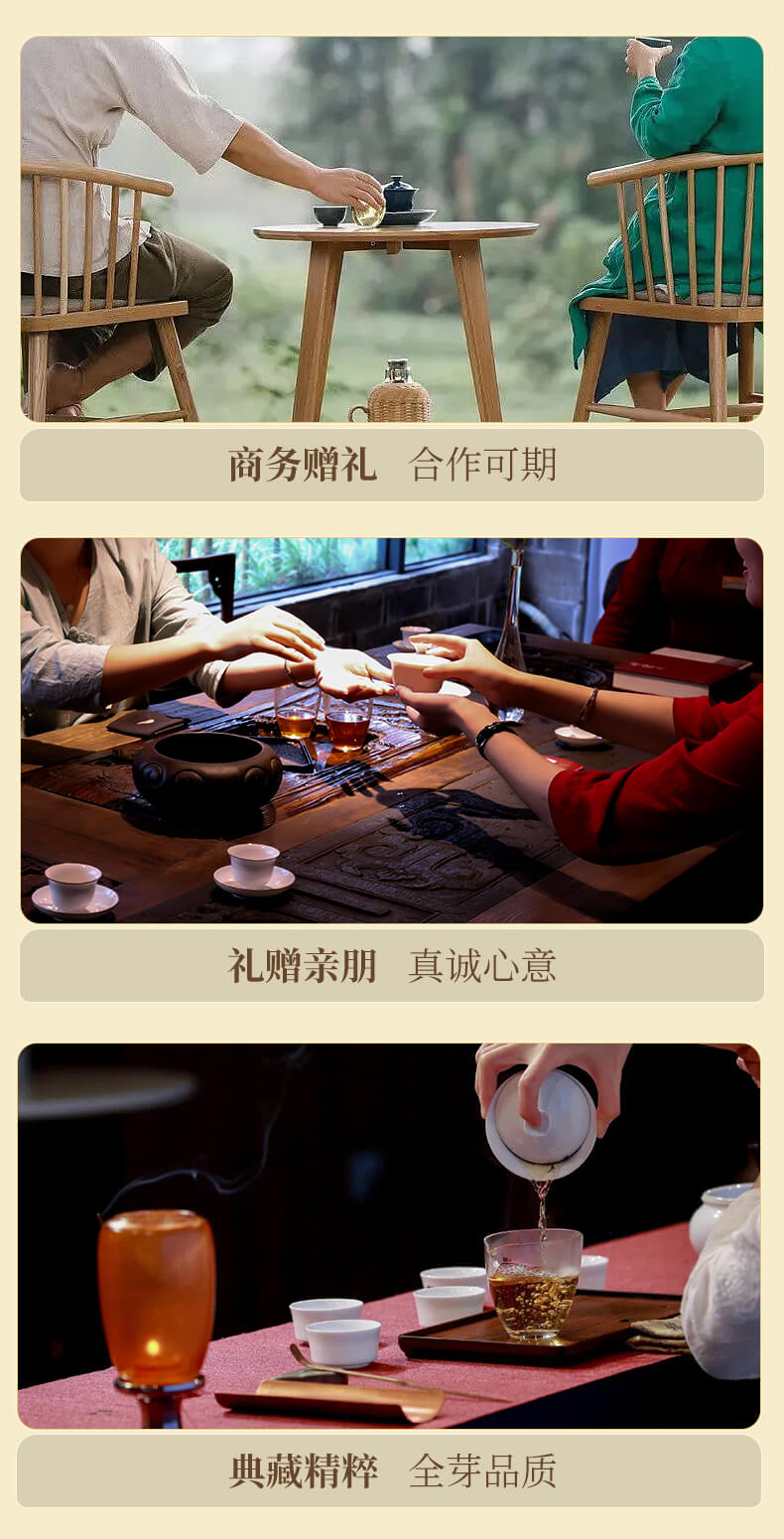 商务赠礼 合作可期

礼赠亲朋 真诚心意

典藏精粹 全芽品质